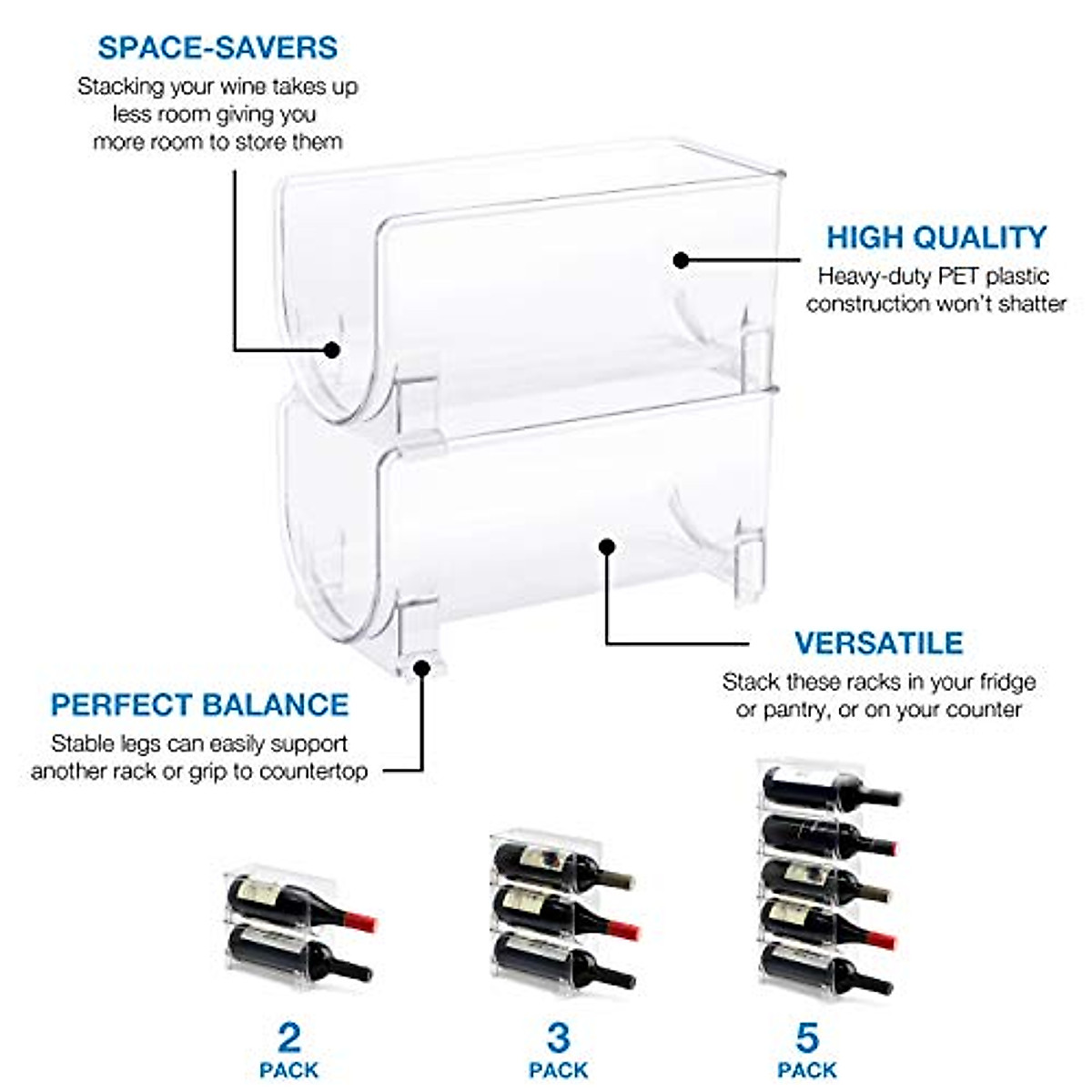 SPACE-SAVERS
Stacking your wine takes up less room giving you more room to store them

HIGH QUALITY
Heavy-duty PET plastic construction won't shatter

VERSATILE
Stack these racks in your fridge or pantry, or on your counter

PERFECT BALANCE
Stable legs can easily support another rack or grip to countertop

2
PACK

3
PACK

5
PACK