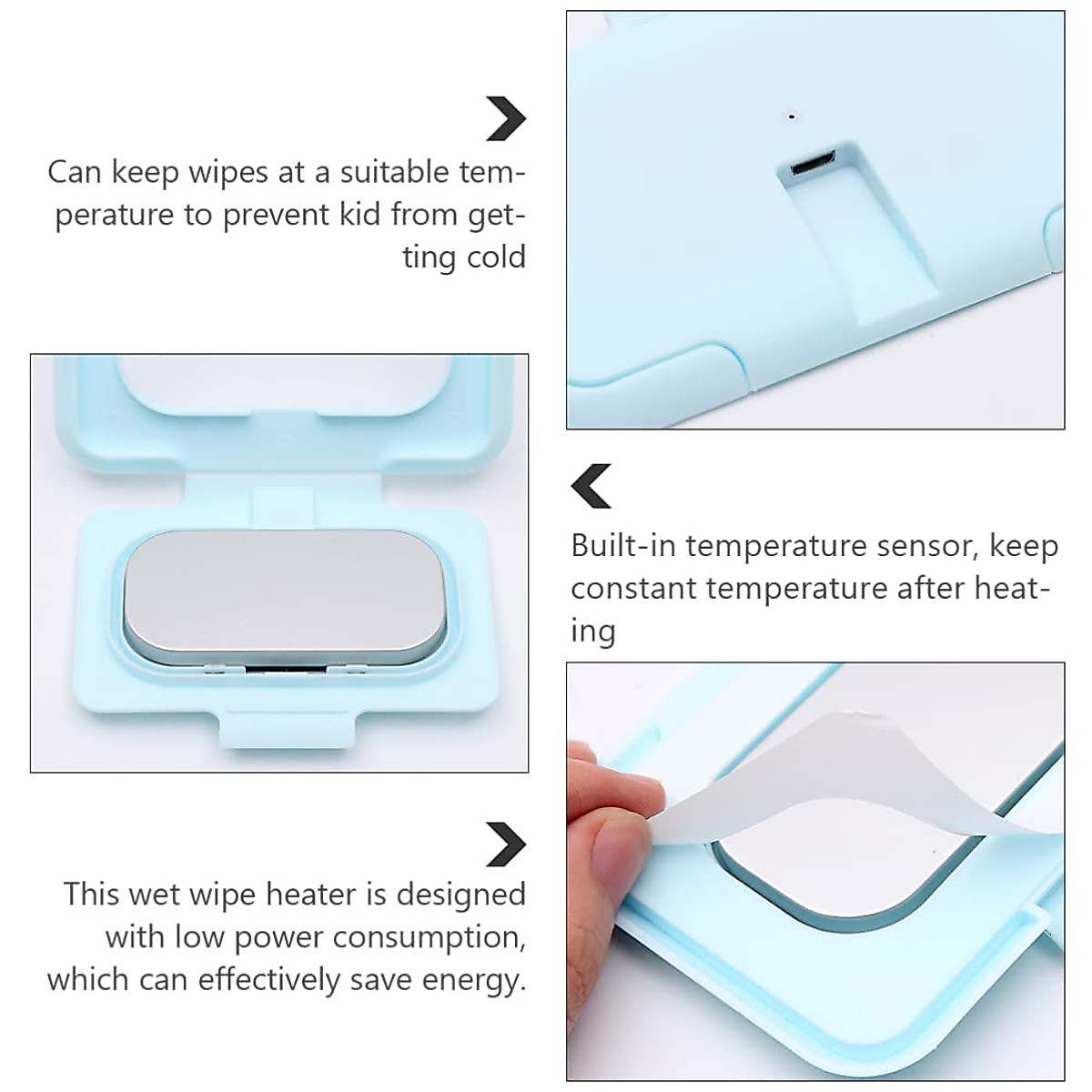 Can keep wipes at a suitable temperature to prevent kid from getting cold

Built-in temperature sensor, keep constant temperature after heating

This wet wipe heater is designed with low power consumption, which can effectively save energy.