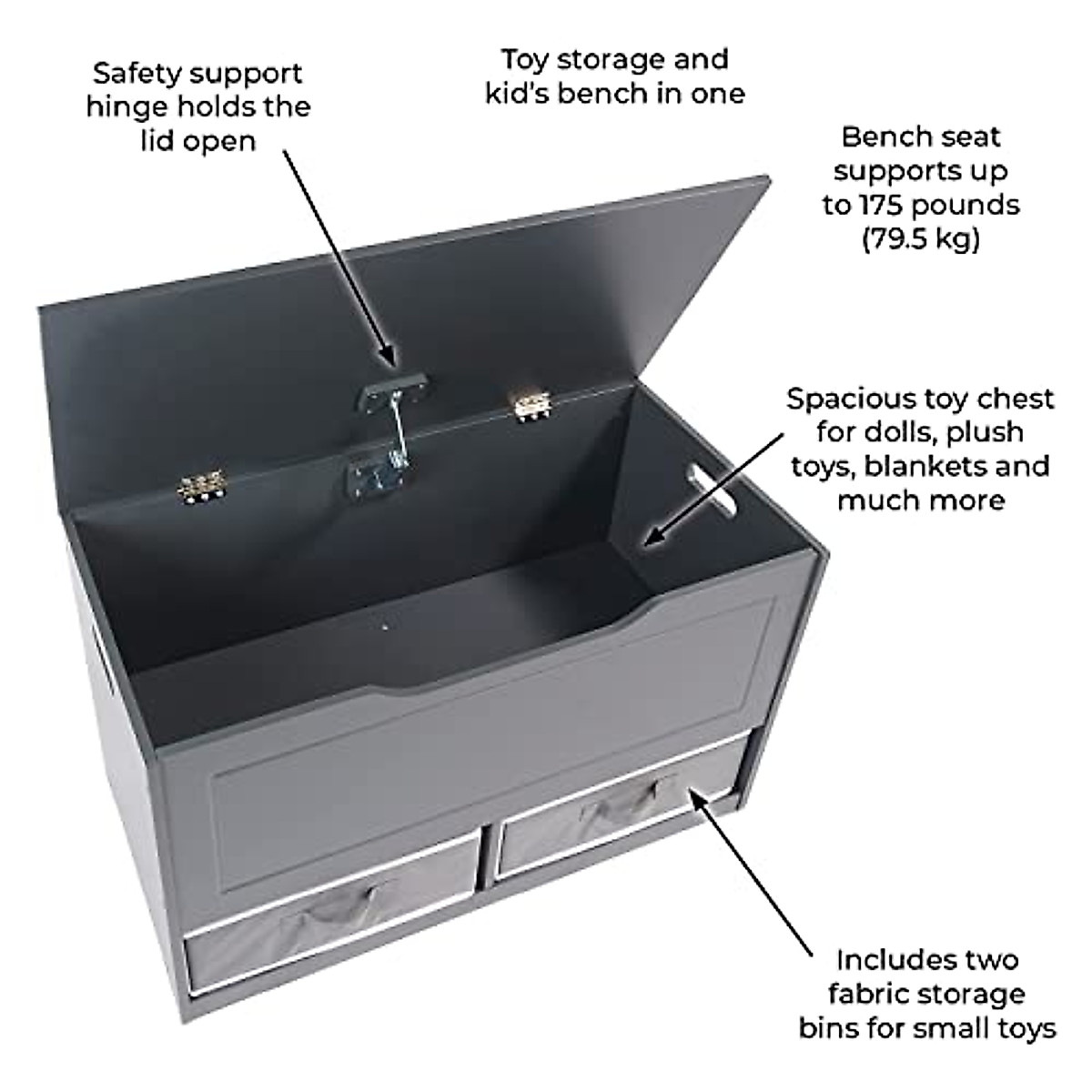 Safety support hinge holds the lid open

Toy storage and kid's bench in one

Bench seat supports up to 175 pounds (79.5 kg)

Spacious toy chest for dolls, plush toys, blankets and much more

Includes two fabric storage bins for small toys