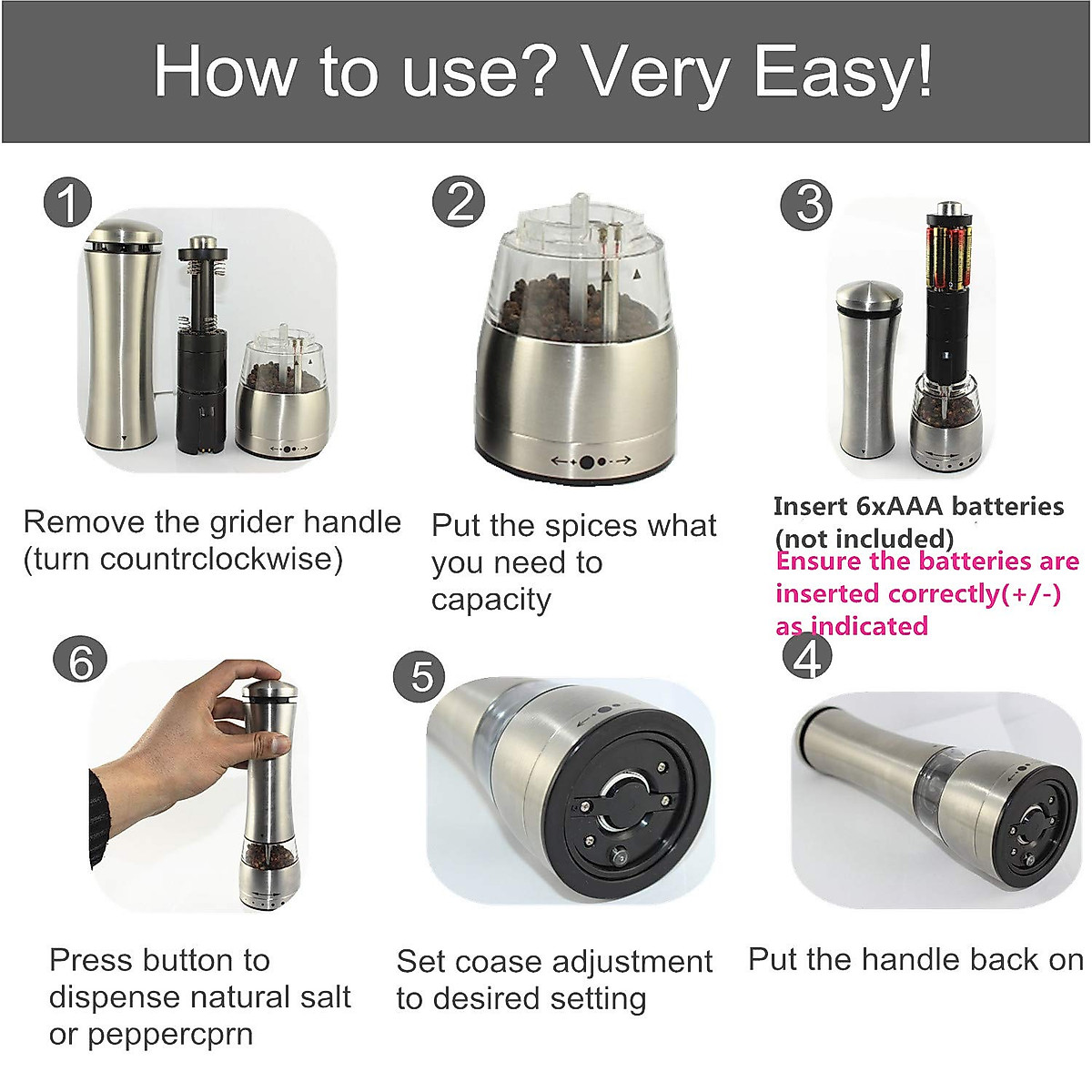 How to use? Very Easy!

1

Remove the grider handle (turn countrclockwise)

2

Put the spices what you need to capacity

3

Insert 6xAAA batteries (not included)

Ensure the batteries are inserted correctly(+/-) as indicated

6

Press button to dispense natural salt or peppercprn

5

Set coase adjustment to desired setting

4

Put the handle back on