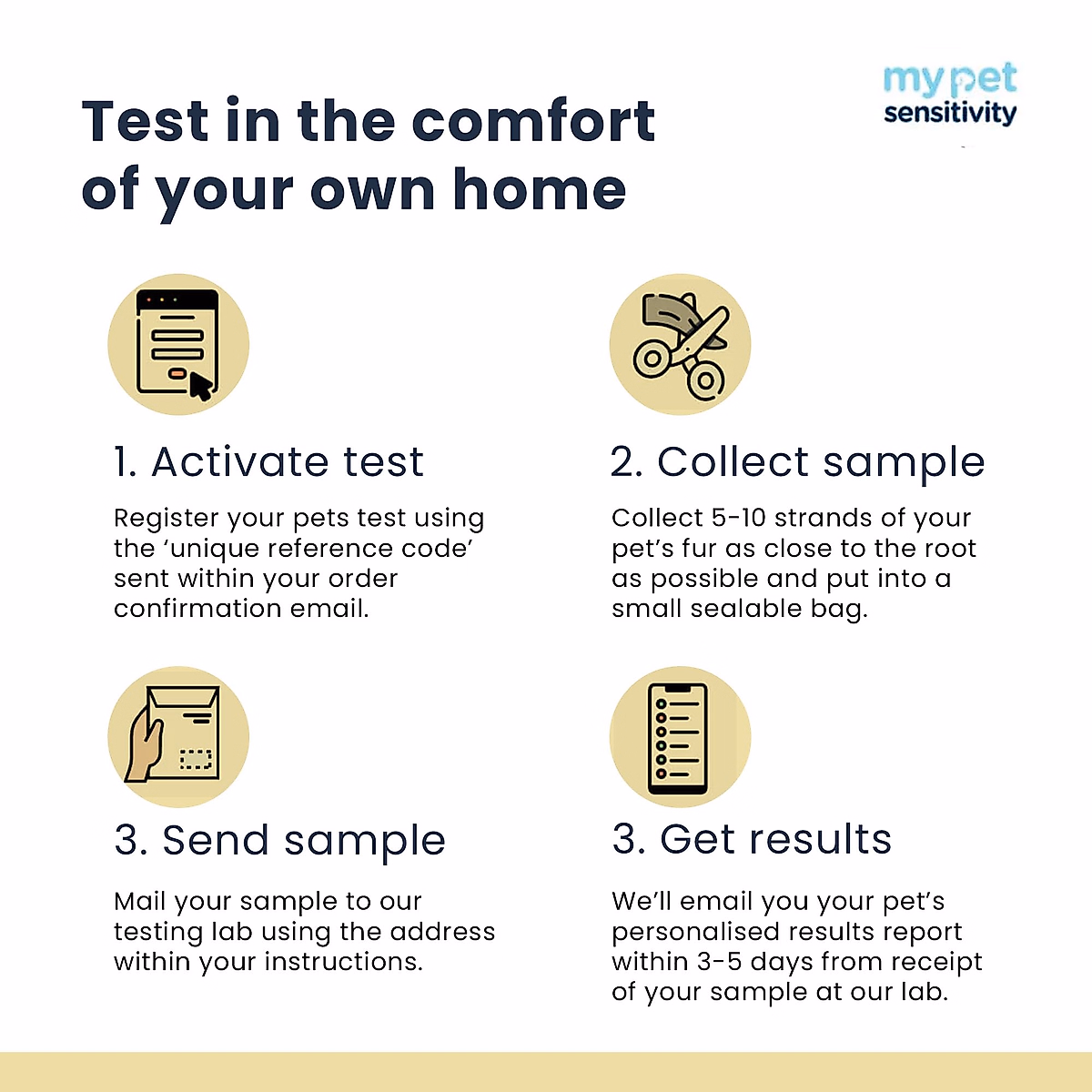 Test in the comfort of your own home

my pet sensitivity

1. Activate test

Register your pets test using the 'unique reference code' sent within your order confirmation email.

2. Collect sample

Collect 5-10 strands of your pet's fur as close to the root as possible and put into a small sealable bag.

3. Send sample

Mail your sample to our testing lab using the address within your instructions.

3. Get results

We'll email you your pet's personalised results report within 3-5 days from receipt of your sample at our lab.