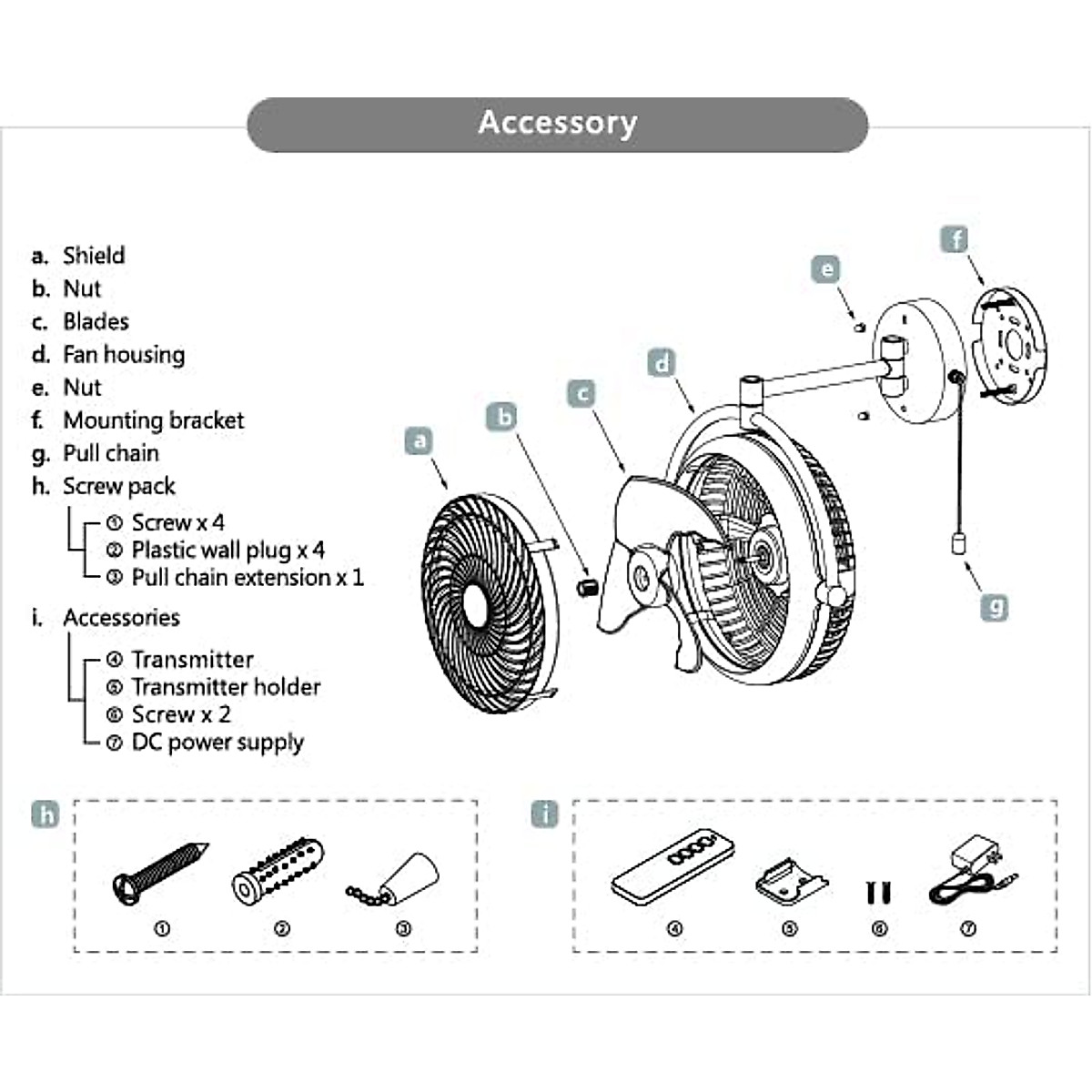 Accessory

a. Shield
b. Nut
c. Blades
d. Fan housing
e. Nut
f. Mounting bracket
g. Pull chain
h. Screw pack
① Screw x 4
② Plastic wall plug x 4
③ Pull chain extension x 1
i. Accessories
④ Transmitter
⑤ Transmitter holder
⑥ Screw x 2
⑦ DC power supply

a
b
c
d
e
f
g

h
①
②
③

i
④
⑤
⑥
⑦