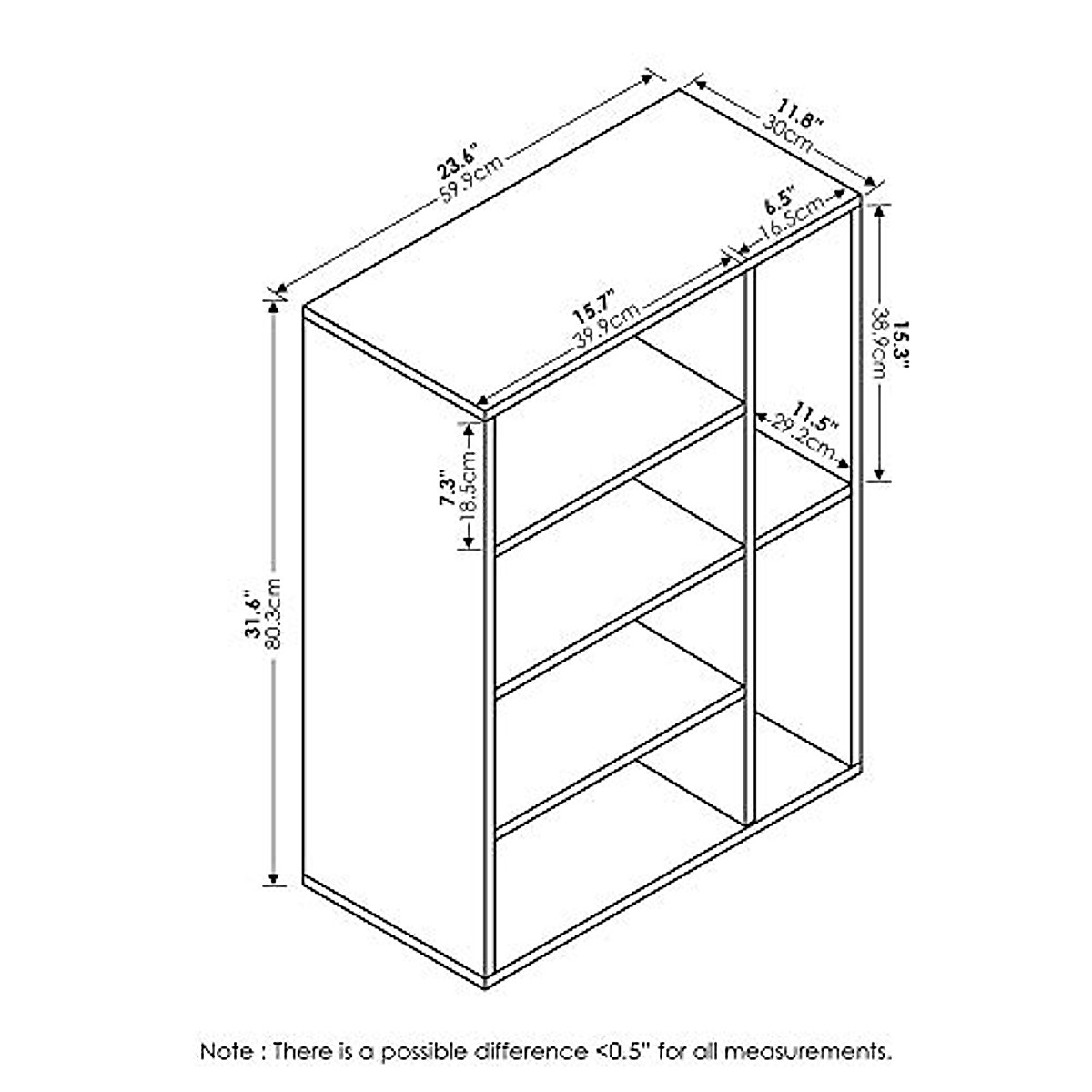 23.6"
59.9cm

11.8"
30cm

6.5"
16.5cm

15.7"
39.9cm

15.3"
38.9cm

11.5"
29.2cm

7.3"
18.5cm

31.6"
80.3cm

Note : There is a possible difference <0.5" for all measurements.