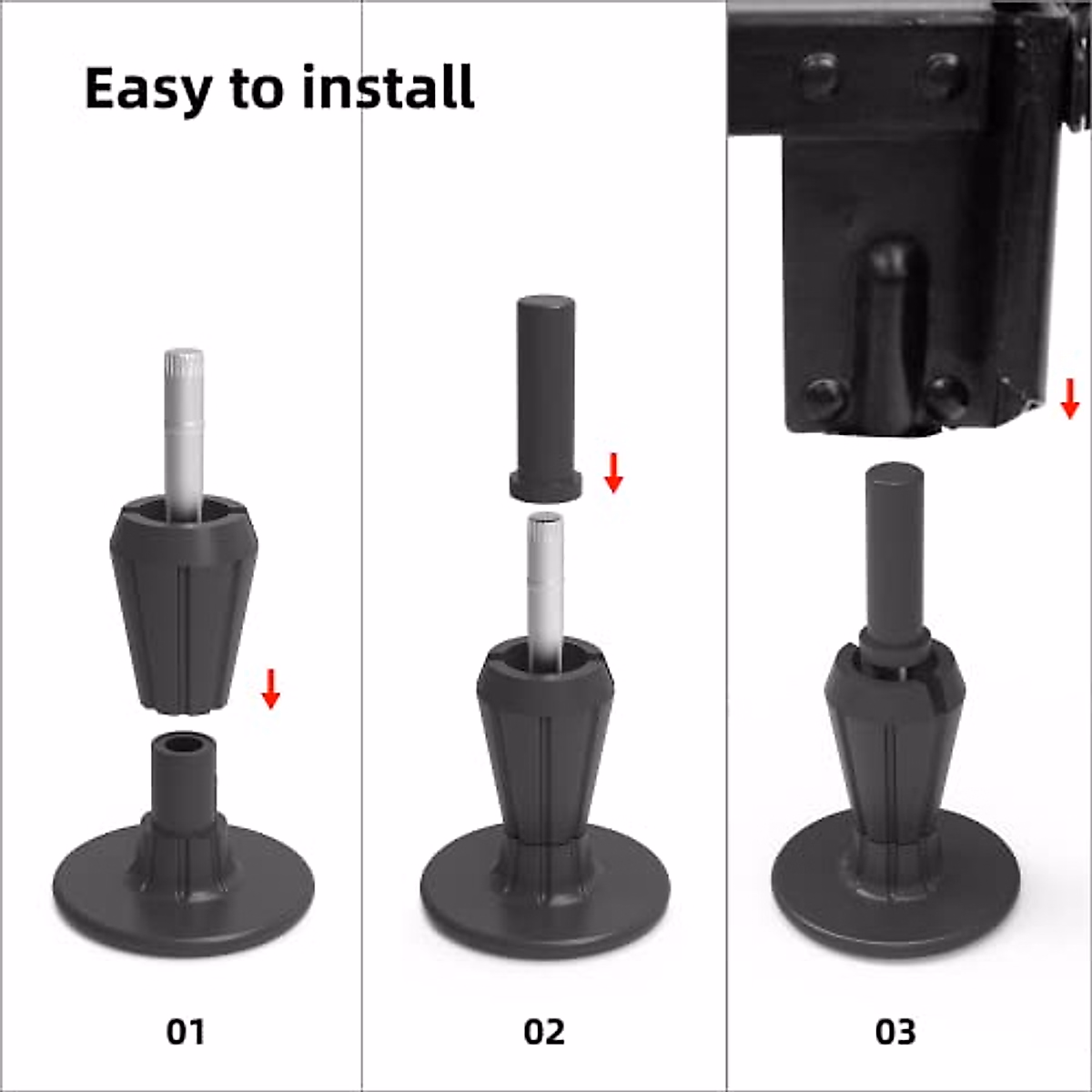 Easy to install

01

02

03