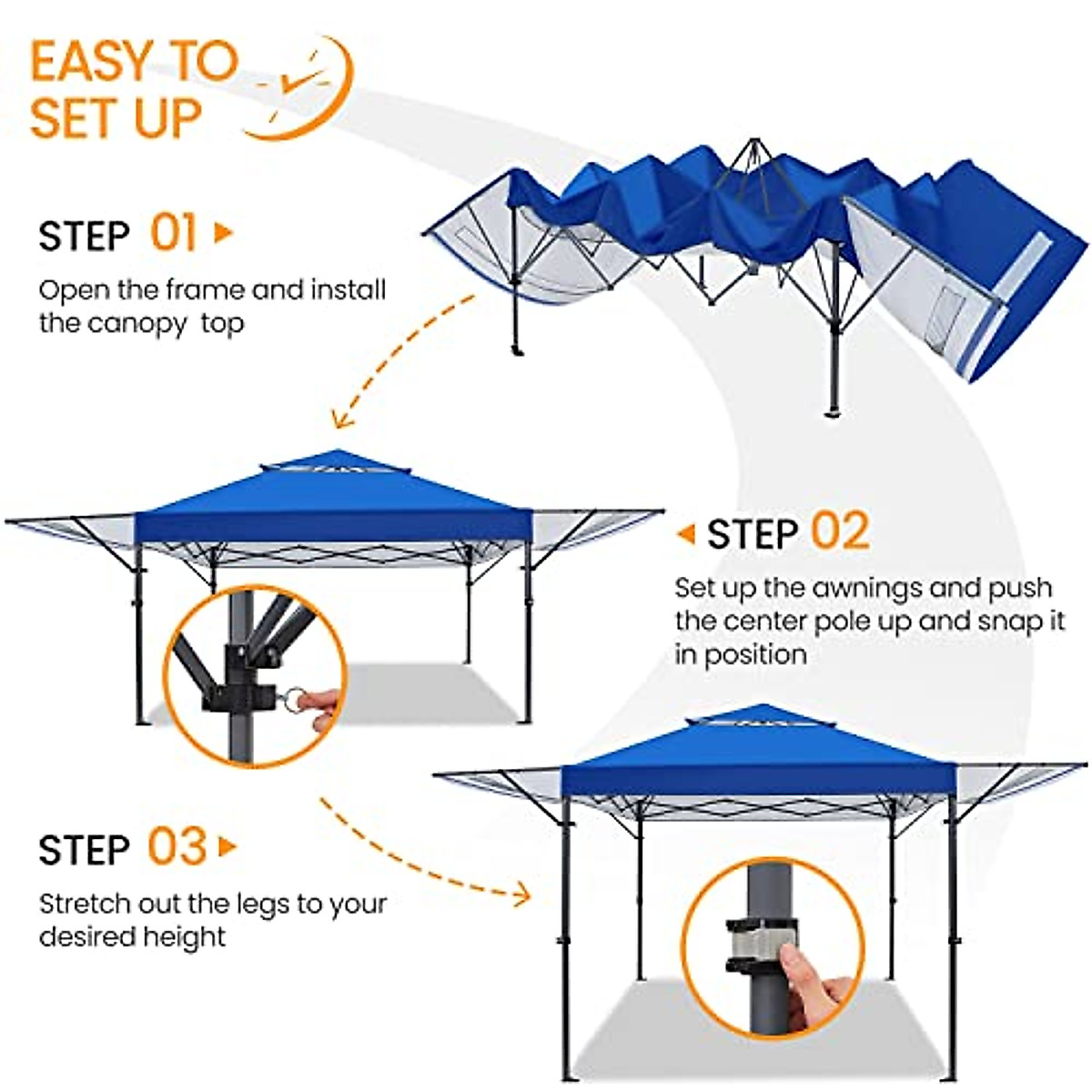 EASY TO SET UP

STEP 01

Open the frame and install the canopy top

STEP 02

Set up the awnings and push the center pole up and snap it in position

STEP 03

Stretch out the legs to your desired height