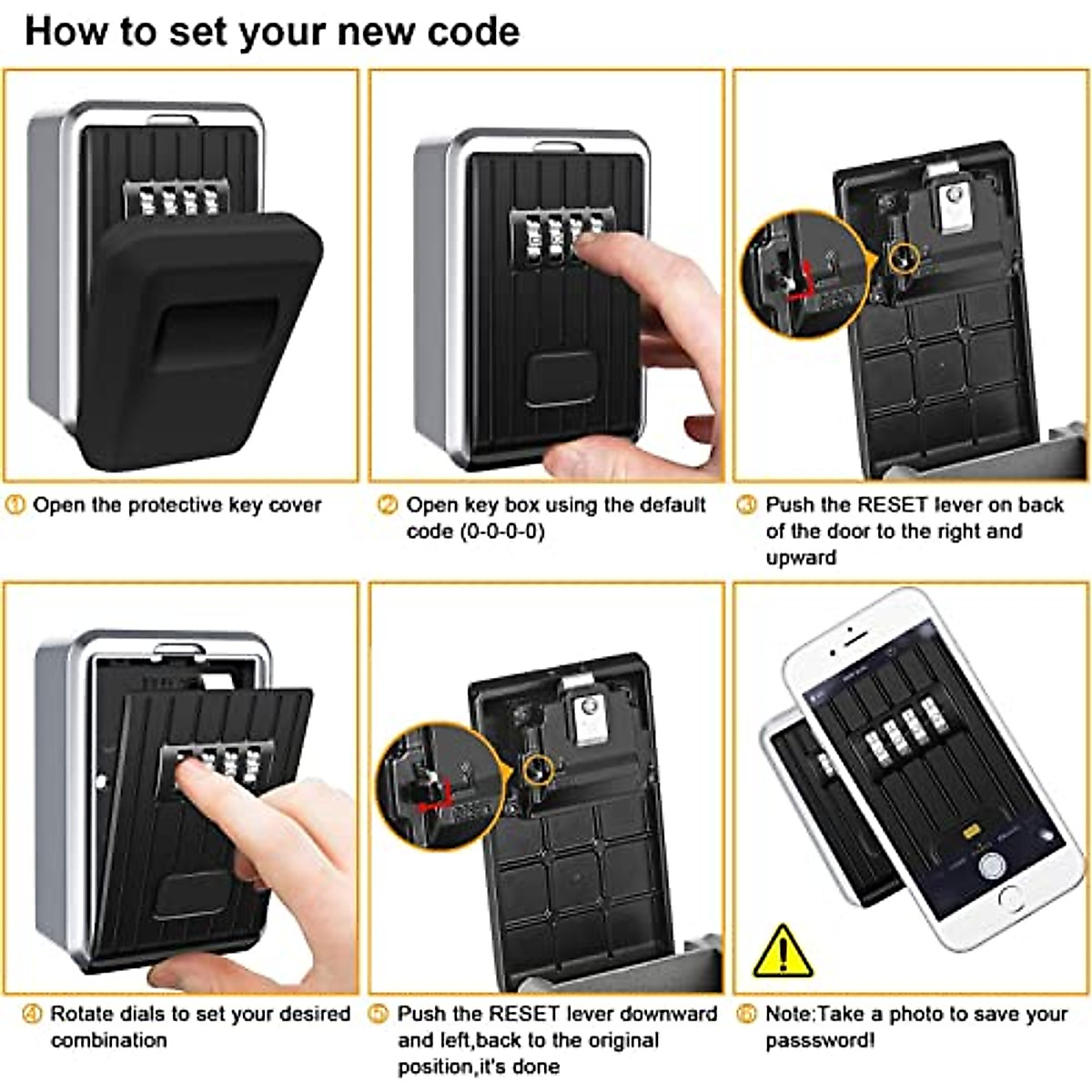 How to set your new code

① Open the protective key cover

② Open key box using the default code (0-0-0-0)

③ Push the RESET lever on back of the door to the right and upward

④ Rotate dials to set your desired combination

⑤ Push the RESET lever downward and left,back to the original position,it's done

⑥ Note:Take a photo to save your passsword!