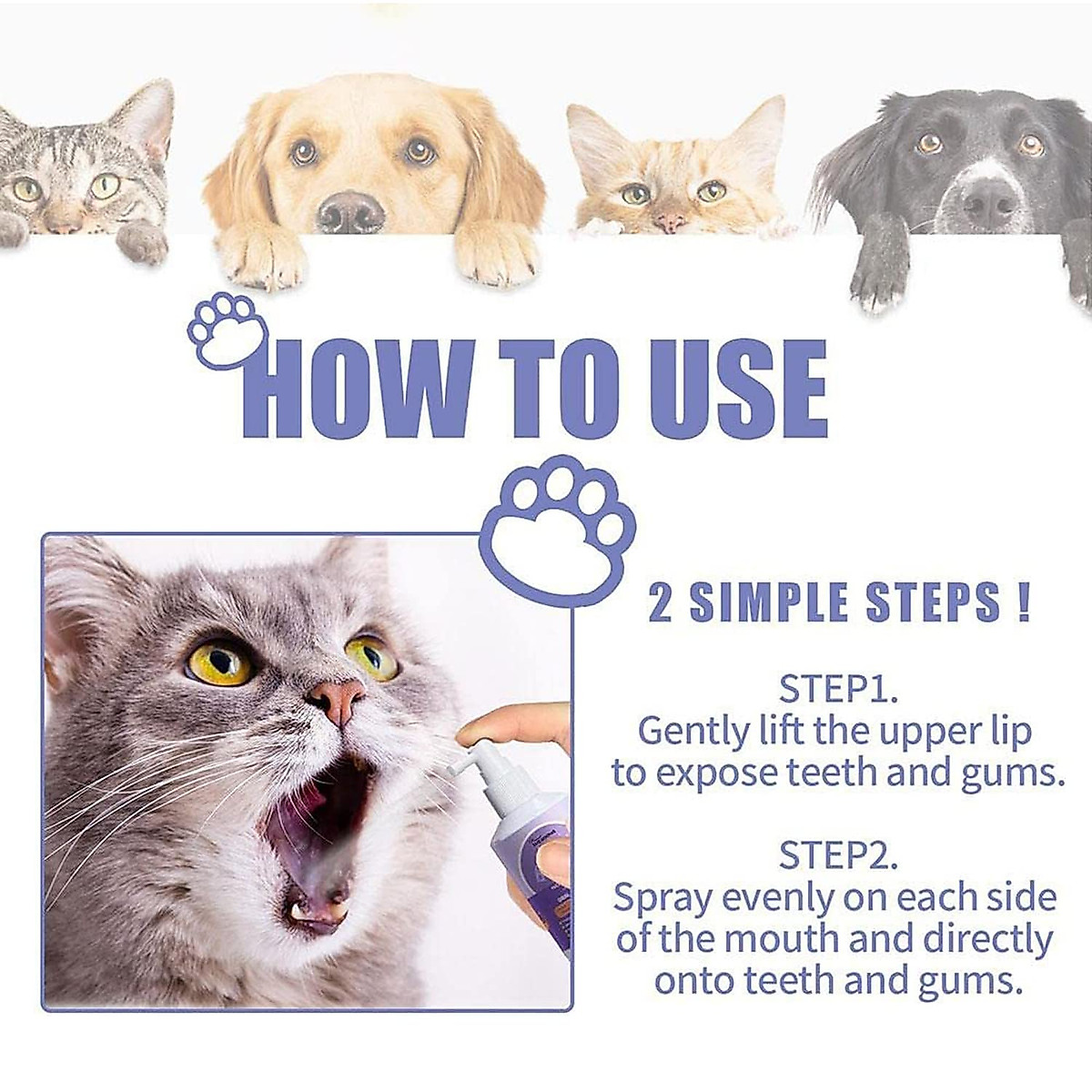 HOW TO USE

2 SIMPLE STEPS !

STEP1.
Gently lift the upper lip to expose teeth and gums.

STEP2.
Spray evenly on each side of the mouth and directly onto teeth and gums.