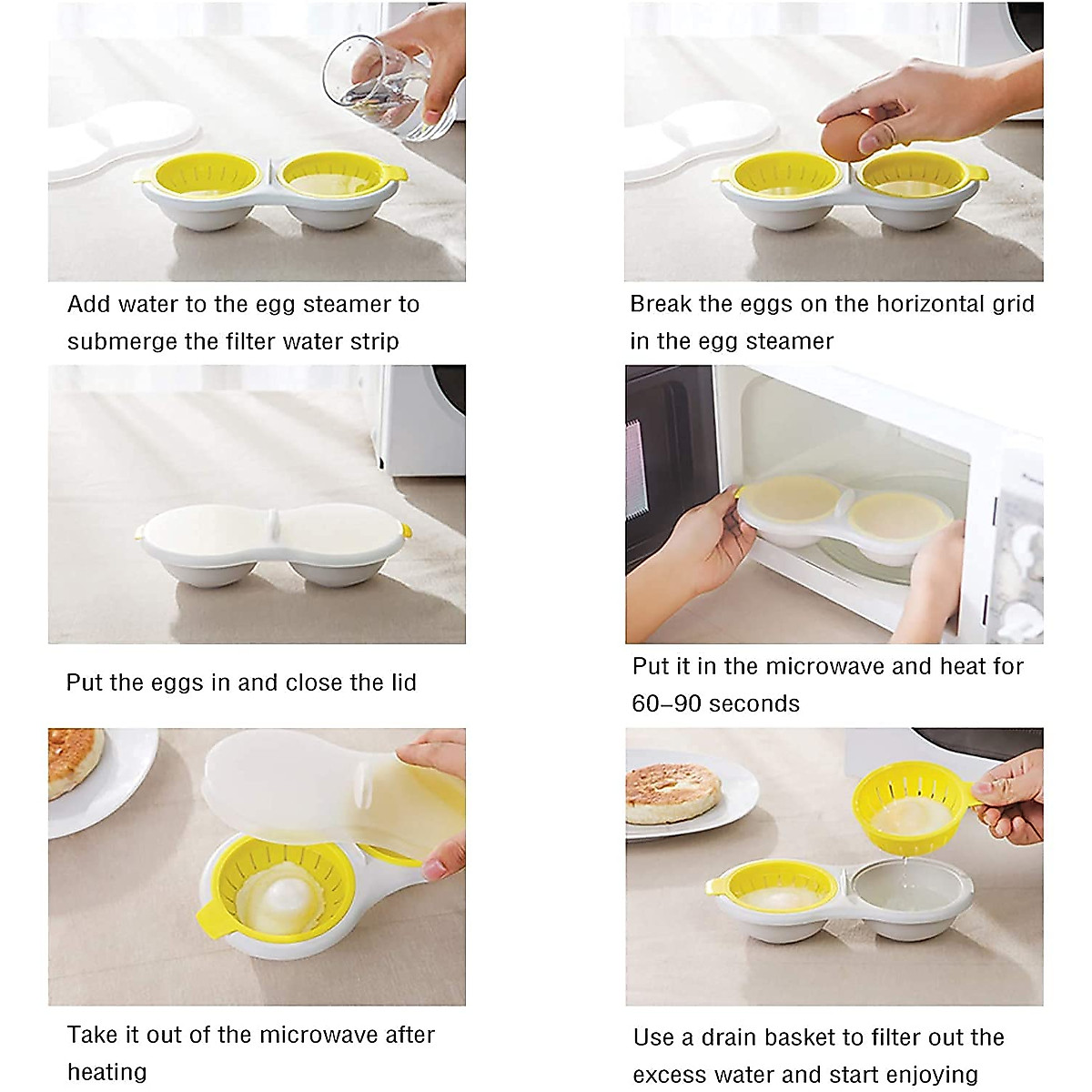 Add water to the egg steamer to submerge the filter water strip

Break the eggs on the horizontal grid in the egg steamer

Put the eggs in and close the lid

Put it in the microwave and heat for 60-90 seconds

Take it out of the microwave after heating

Use a drain basket to filter out the excess water and start enjoying