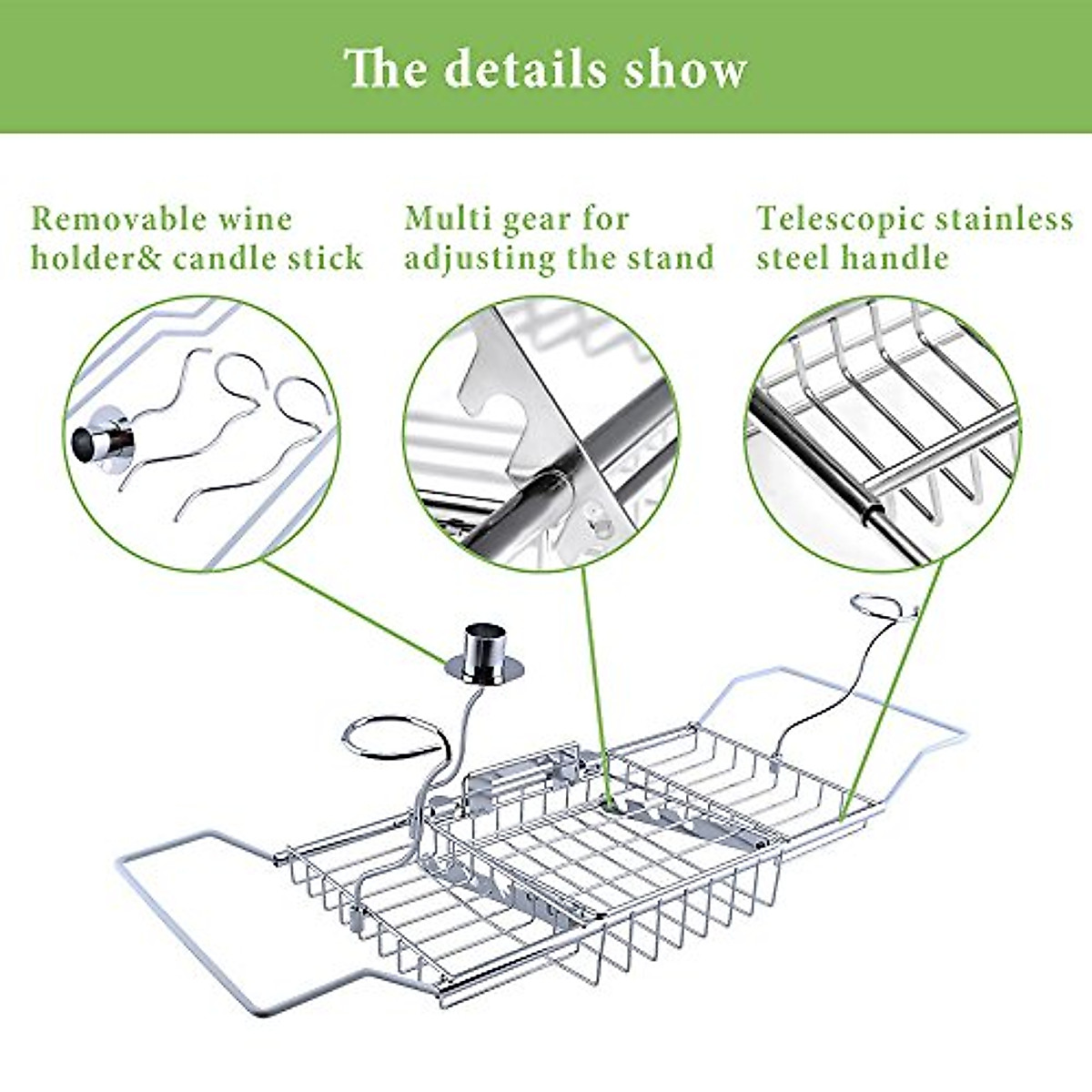 The details show

Removable wine holder& candle stick

Multi gear for adjusting the stand

Telescopic stainless steel handle