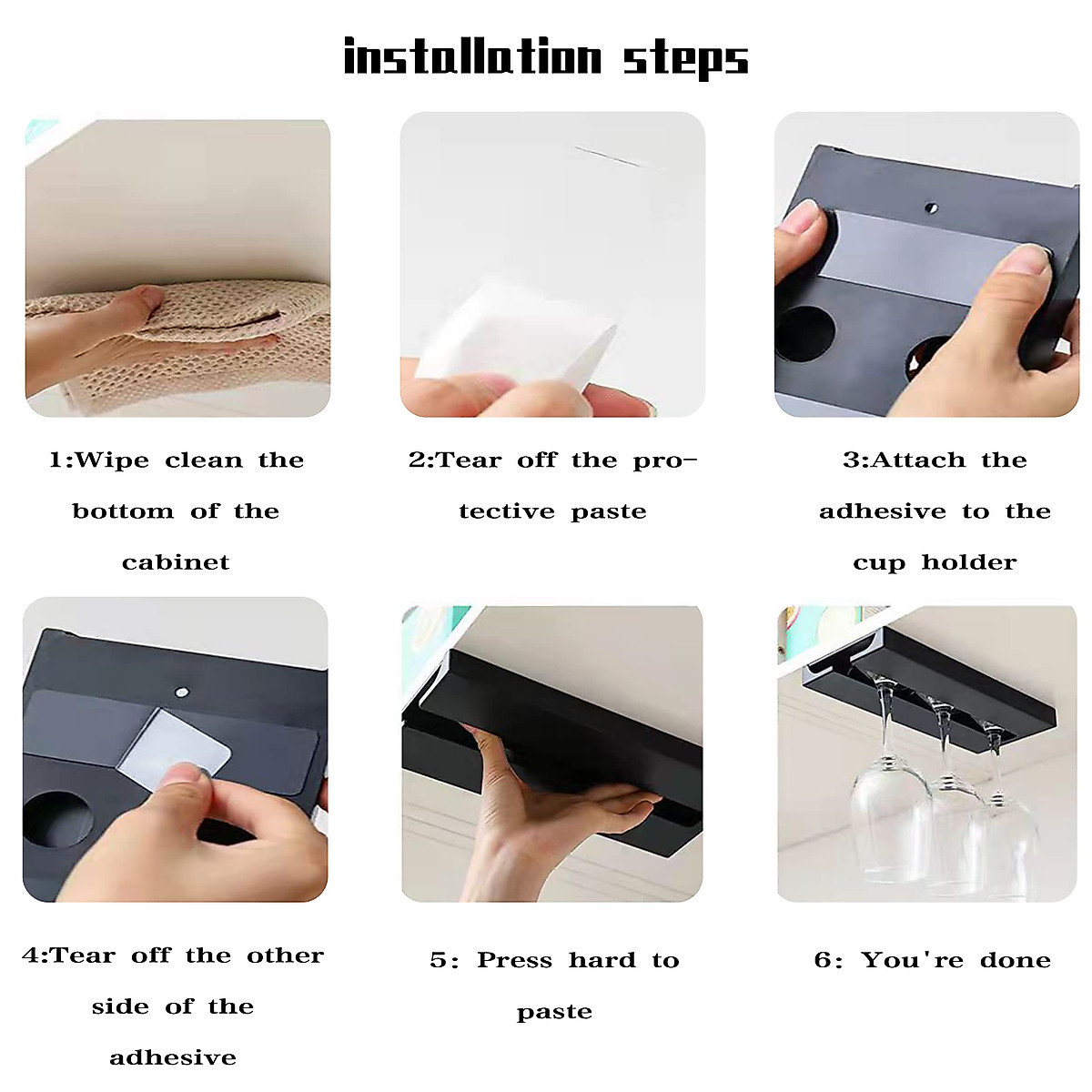 installation steps

1:Wipe clean the bottom of the cabinet

2:Tear off the protective paste

3:Attach the adhesive to the cup holder

4:Tear off the other side of the adhesive

5: Press hard to paste

6: You're done