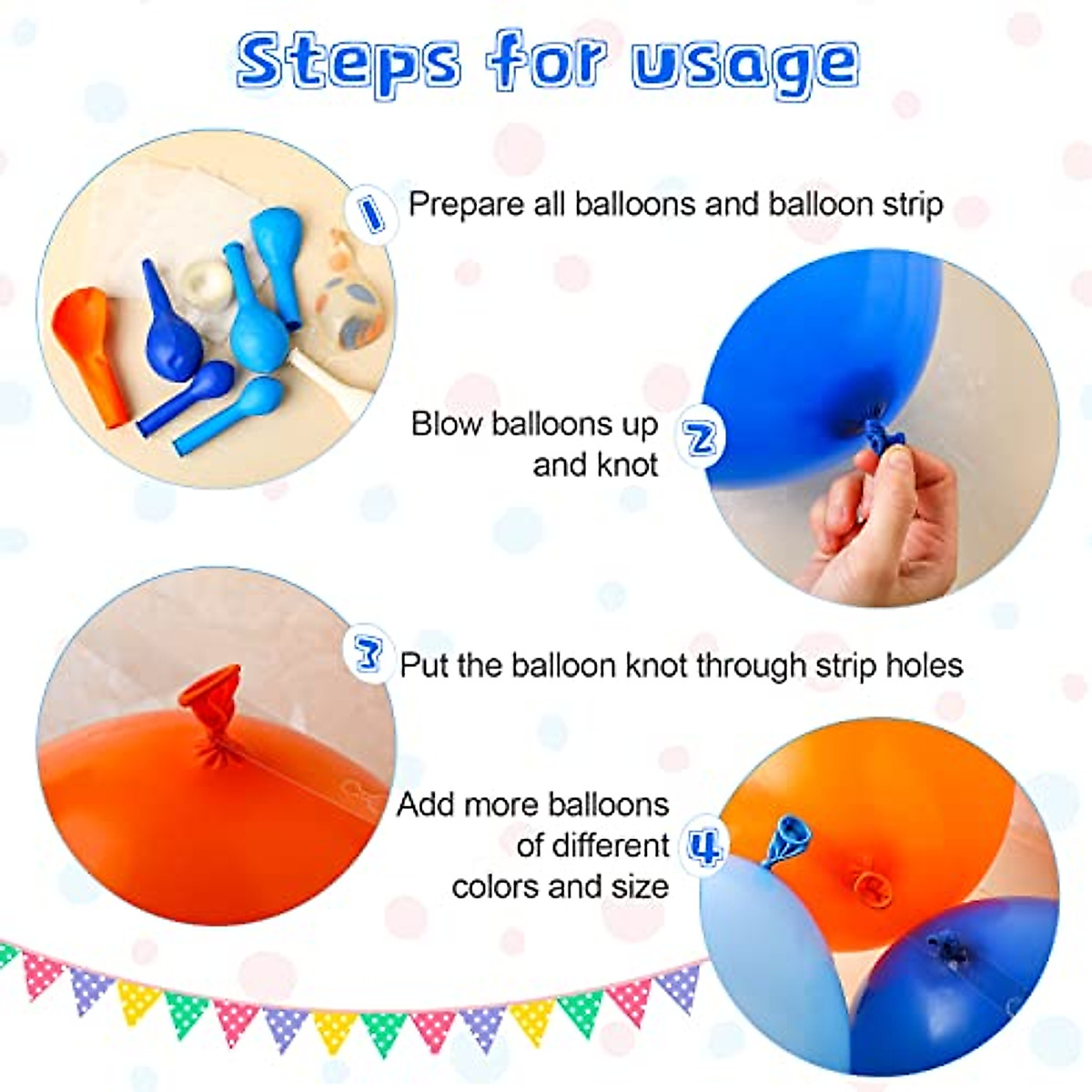 Steps for usage

1 Prepare all balloons and balloon strip

Blow balloons up and knot 2

3 Put the balloon knot through strip holes

Add more balloons of different colors and size 4