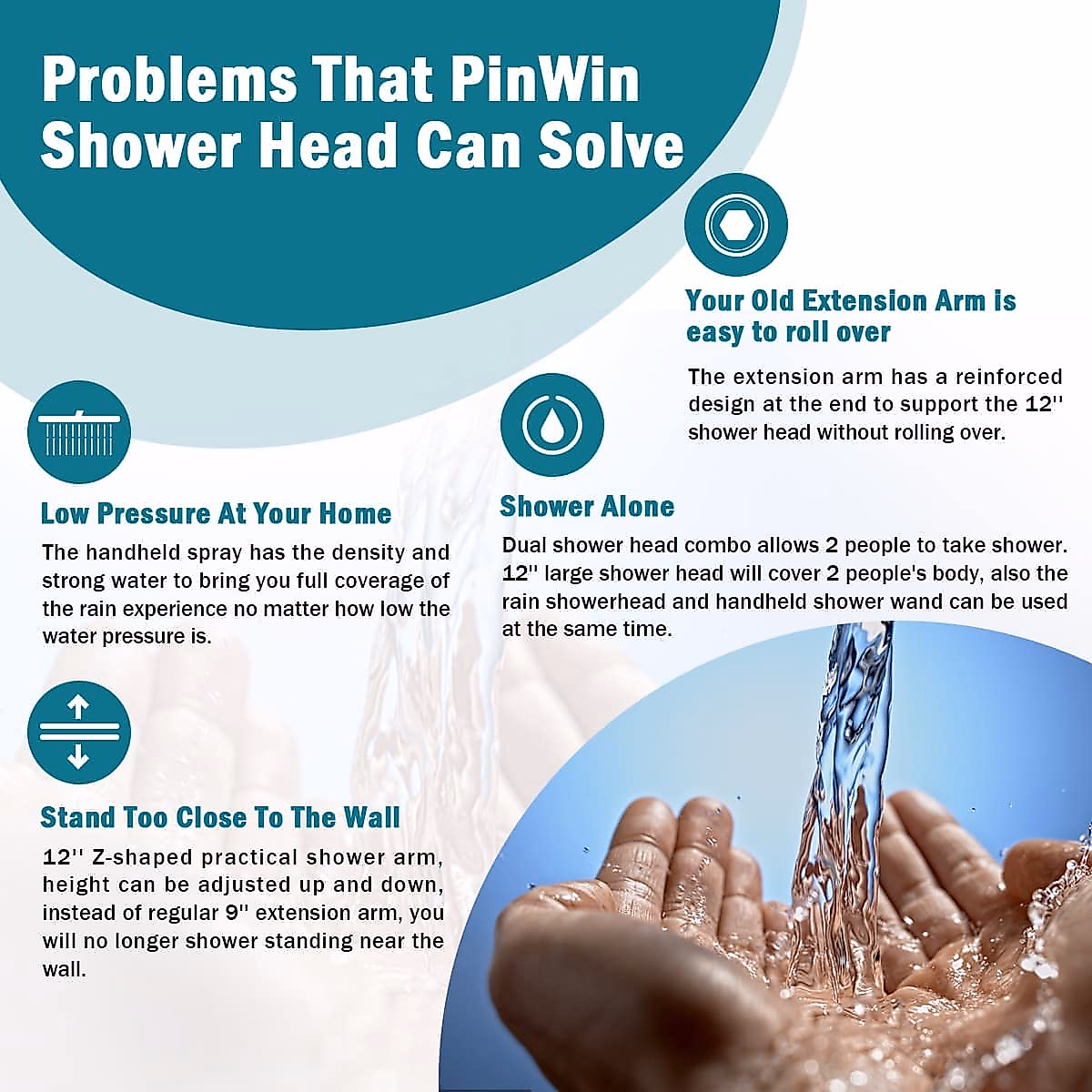 Problems That PinWin Shower Head Can Solve

Your Old Extension Arm is easy to roll over

The extension arm has a reinforced design at the end to support the 12'' shower head without rolling over.

Low Pressure At Your Home

The handheld spray has the density and strong water to bring you full coverage of the rain experience no matter how low the water pressure is.

Shower Alone

Dual shower head combo allows 2 people to take shower. 12'' large shower head will cover 2 people's body, also the rain showerhead and handheld shower wand can be used at the same time.

Stand Too Close To The Wall

12'' Z-shaped practical shower arm, height can be adjusted up and down, instead of regular 9'' extension arm, you will no longer shower standing near the wall.