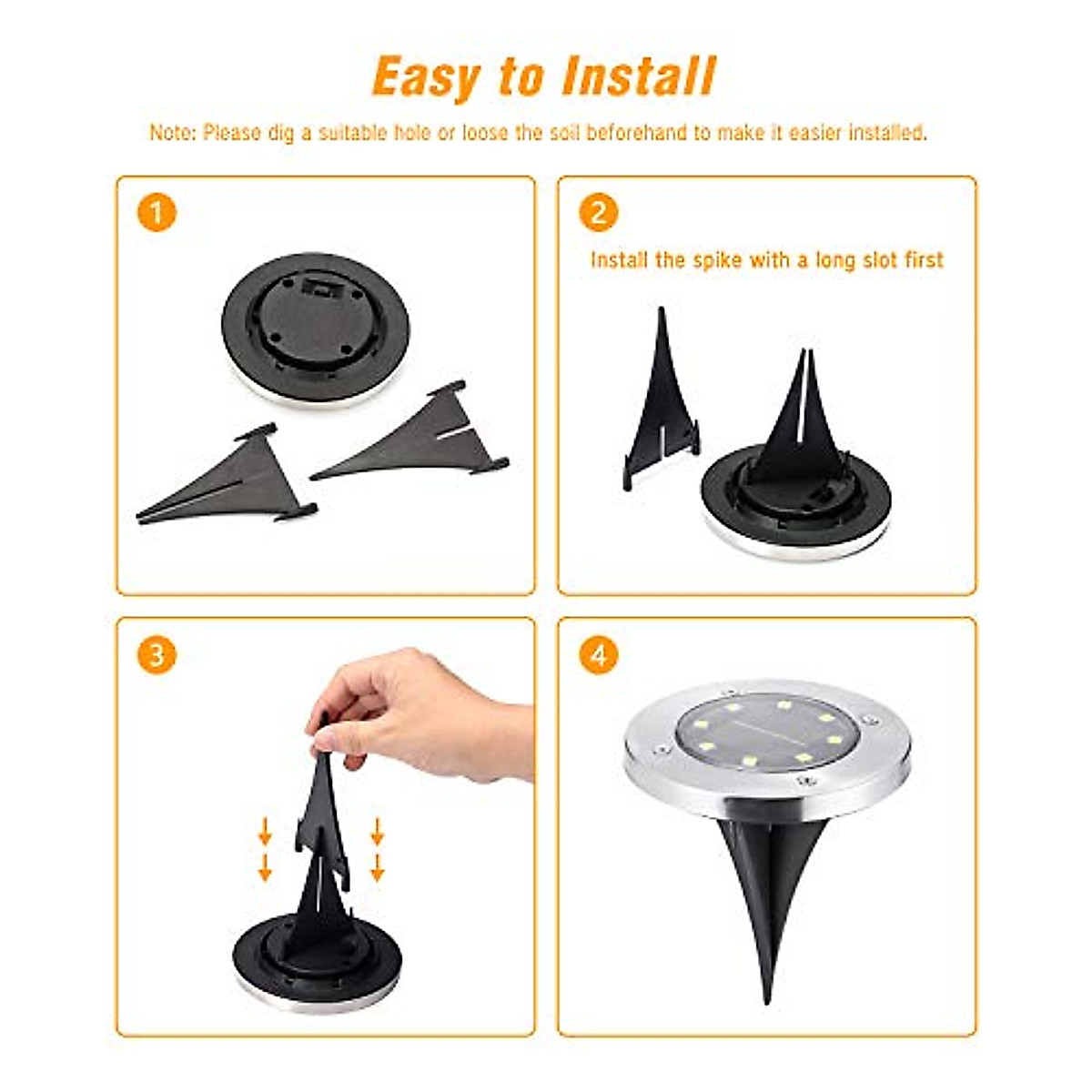 Easy to Install

Note: Please dig a suitable hole or loose the soil beforehand to make it easier installed.

1

2

Install the spike with a long slot first

3

4