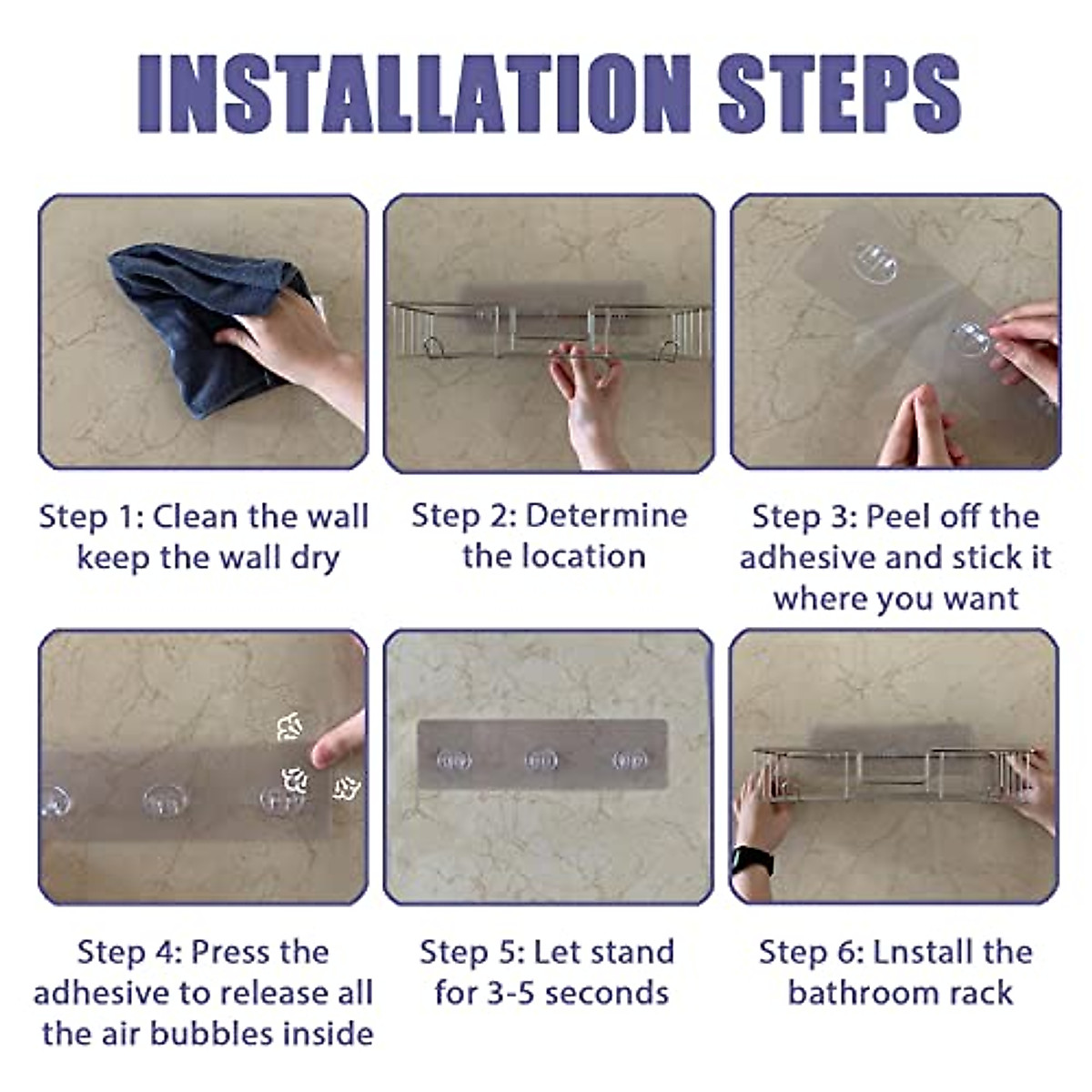 INSTALLATION STEPS

Step 1: Clean the wall keep the wall dry

Step 2: Determine the location

Step 3: Peel off the adhesive and stick it where you want

Step 4: Press the adhesive to release all the air bubbles inside

Step 5: Let stand for 3-5 seconds

Step 6: Lnstall the bathroom rack