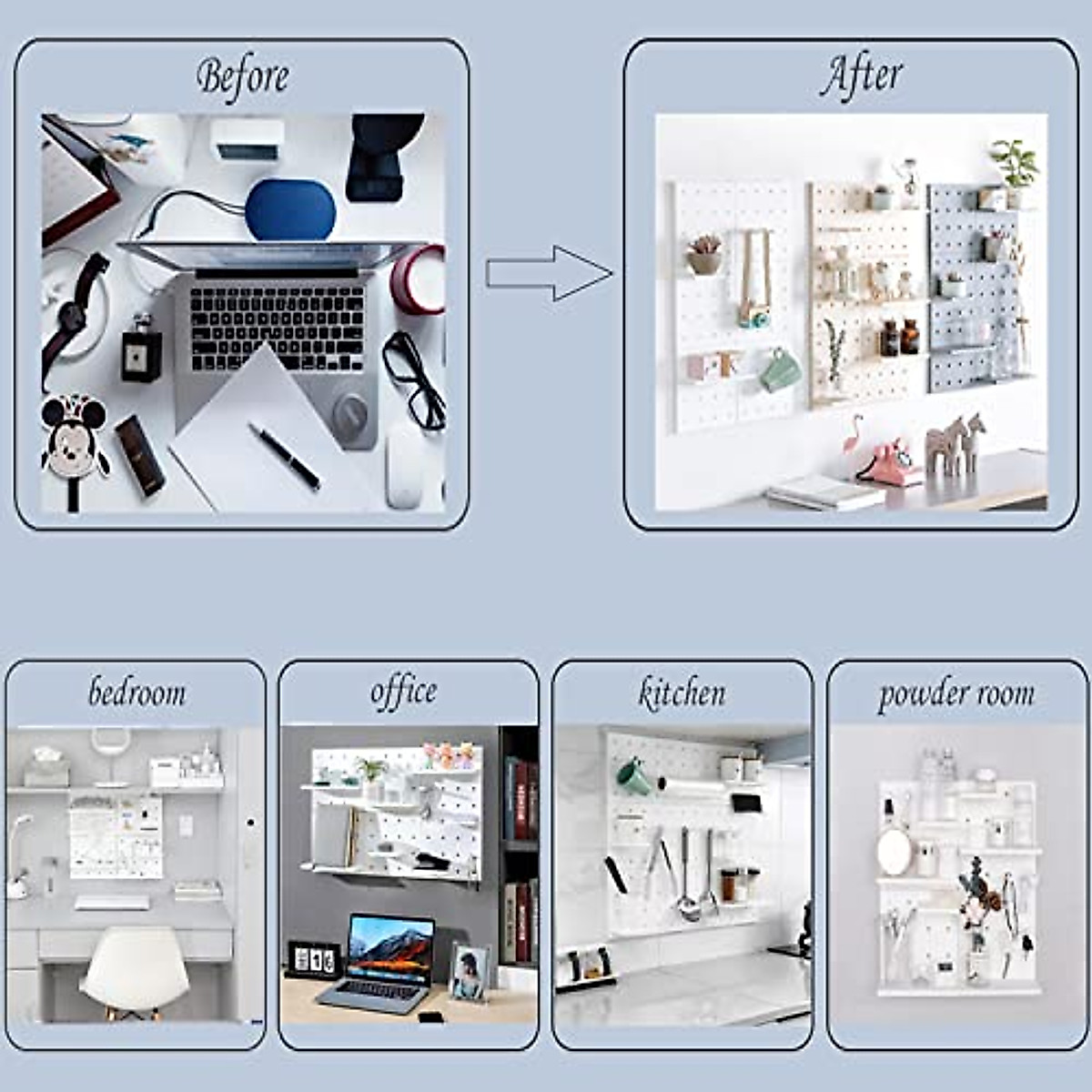 Before

After

bedroom

office

kitchen

powder room