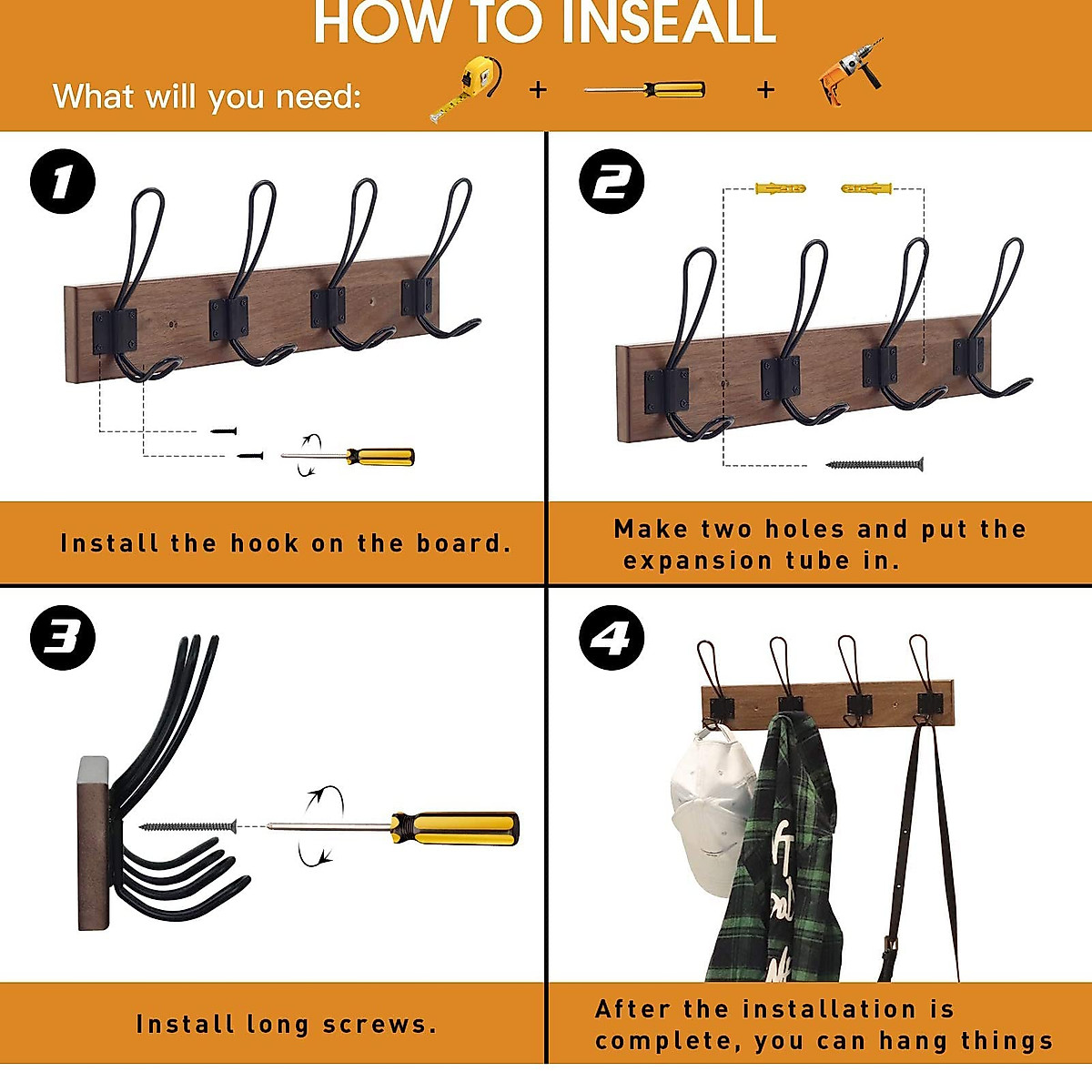 HOW TO INSEALL

What will you need: + +

1

Install the hook on the board.

2

Make two holes and put the expansion tube in.

3

Install long screws.

4

After the installation is complete, you can hang things