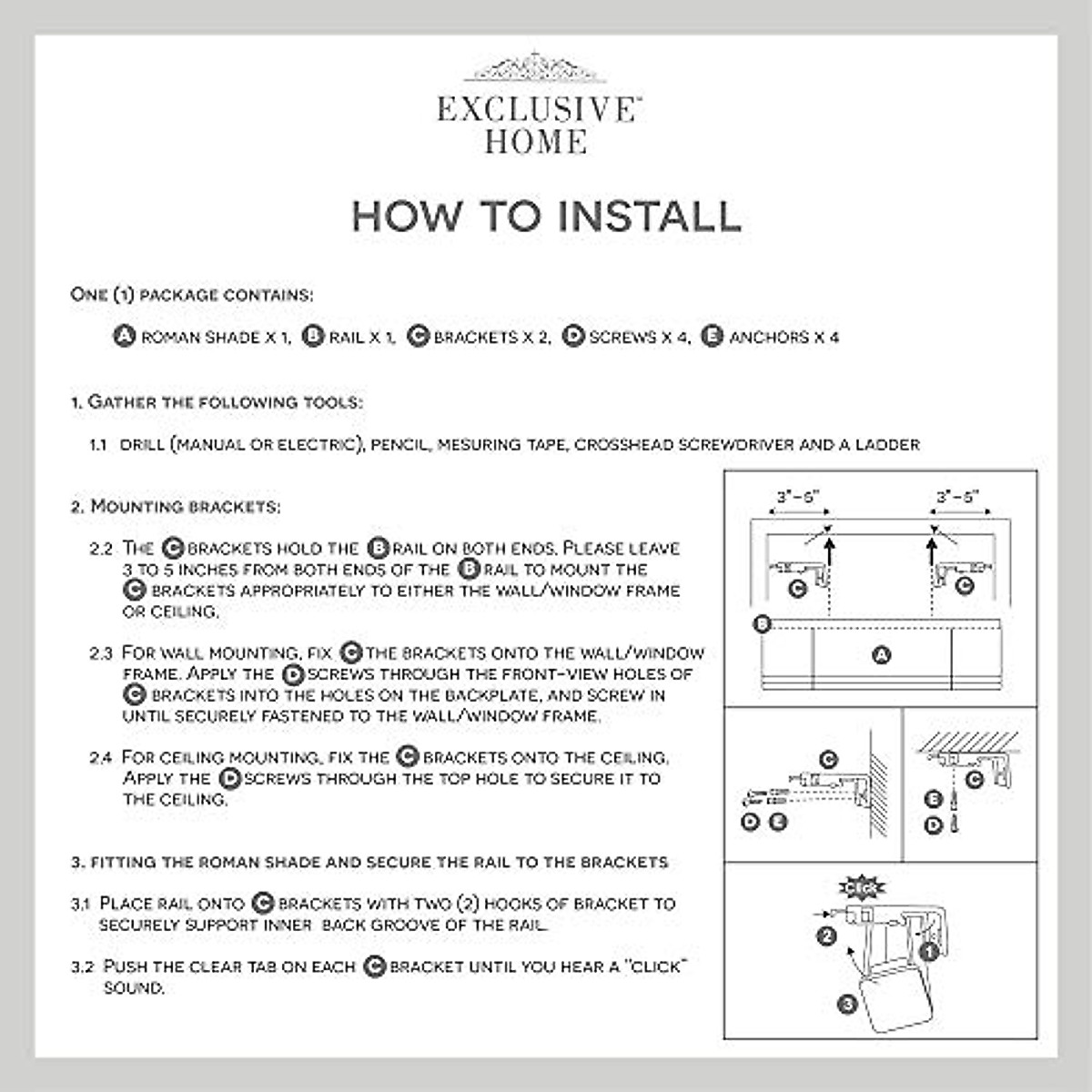 EXCLUSIVE™
HOME

HOW TO INSTALL

ONE (1) PACKAGE CONTAINS:

A ROMAN SHADE X 1, B RAIL X 1, C BRACKETS X 2, D SCREWS X 4, E ANCHORS X 4

1. GATHER THE FOLLOWING TOOLS:

1.1 DRILL (MANUAL OR ELECTRIC), PENCIL, MESURING TAPE, CROSSHEAD SCREWDRIVER AND A LADDER

2. MOUNTING BRACKETS:

2.2 THE C BRACKETS HOLD THE B RAIL ON BOTH ENDS. PLEASE LEAVE 3 TO 5 INCHES FROM BOTH ENDS OF THE B RAIL TO MOUNT THE C BRACKETS APPROPRIATELY TO EITHER THE WALL/WINDOW FRAME OR CEILING.

2.3 FOR WALL MOUNTING, FIX C THE BRACKETS ONTO THE WALL/WINDOW FRAME. APPLY THE D SCREWS THROUGH THE FRONT-VIEW HOLES OF C BRACKETS INTO THE HOLES ON THE BACKPLATE, AND SCREW IN UNTIL SECURELY FASTENED TO THE WALL/WINDOW FRAME.

2.4 FOR CEILING MOUNTING, FIX THE C BRACKETS ONTO THE CEILING. APPLY THE D SCREWS THROUGH THE TOP HOLE TO SECURE IT TO THE CEILING.

3. FITTING THE ROMAN SHADE AND SECURE THE RAIL TO THE BRACKETS

3.1 PLACE RAIL ONTO C BRACKETS WITH TWO (2) HOOKS OF BRACKET TO SECURELY SUPPORT INNER BACK GROOVE OF THE RAIL.

3.2 PUSH THE CLEAR TAB ON EACH C BRACKET UNTIL YOU HEAR A "CLICK" SOUND.

3"-5"
3"-5"
C
C
B
A
C
D E
C
E
D
Click
2
1
3