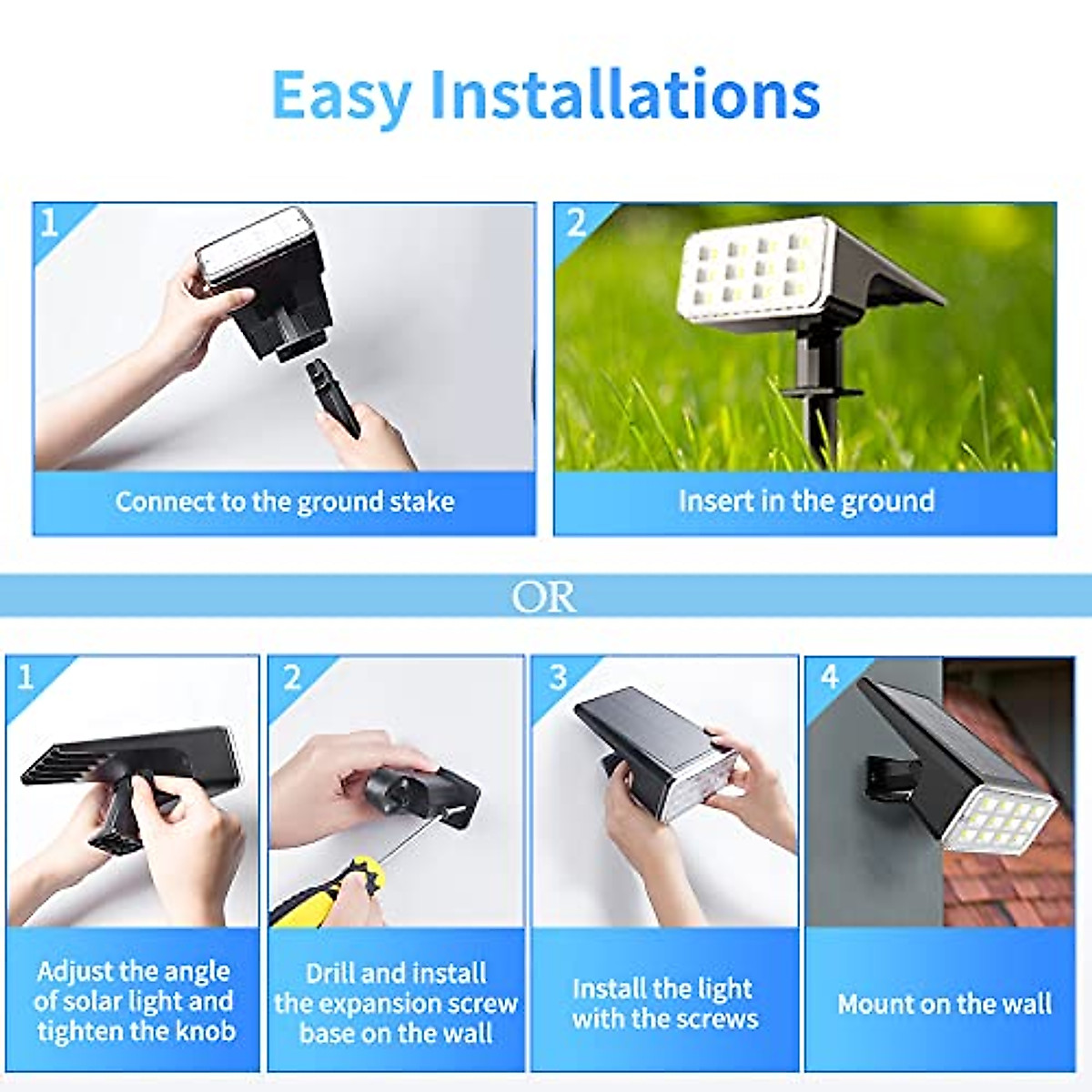 Easy Installations

1

Connect to the ground stake

2

Insert in the ground

OR

1

Adjust the angle of solar light and tighten the knob

2

Drill and install the expansion screw base on the wall

3

Install the light with the screws

4

Mount on the wall