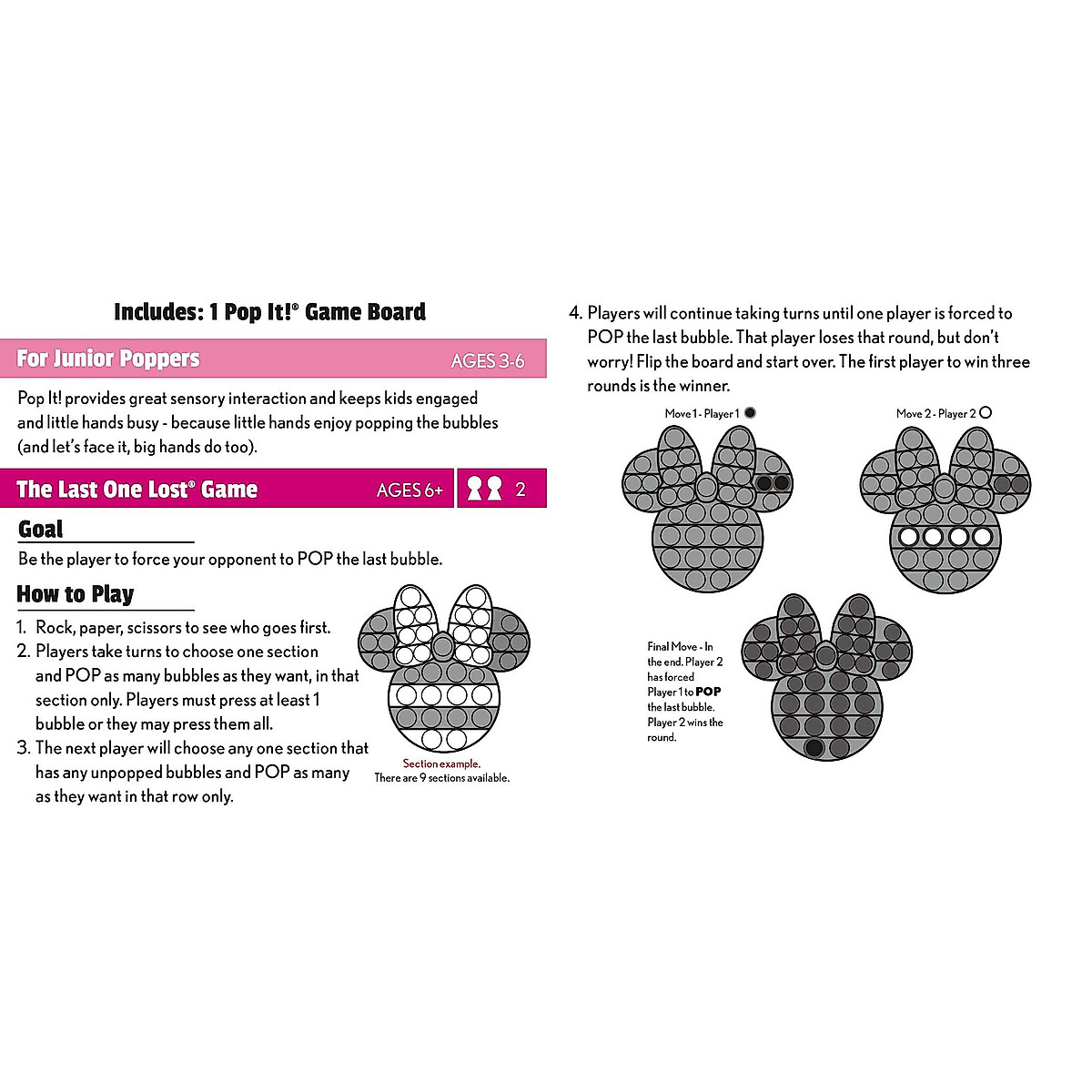 Includes: 1 Pop It!® Game Board

For Junior Poppers AGES 3-6

Pop It! provides great sensory interaction and keeps kids engaged and little hands busy - because little hands enjoy popping the bubbles (and let's face it, big hands do too).

The Last One Lost® Game AGES 6+ 2

Goal

Be the player to force your opponent to POP the last bubble.

How to Play

1. Rock, paper, scissors to see who goes first.
2. Players take turns to choose one section and POP as many bubbles as they want, in that section only. Players must press at least 1 bubble or they may press them all.
3. The next player will choose any one section that has any unpopped bubbles and POP as many as they want in that row only.

Section example.
There are 9 sections available.

4. Players will continue taking turns until one player is forced to POP the last bubble. That player loses that round, but don't worry! Flip the board and start over. The first player to win three rounds is the winner.

Move 1 - Player 1

Move 2 - Player 2

Final Move - In the end. Player 2 has forced Player 1 to POP the last bubble. Player 2 wins the round.