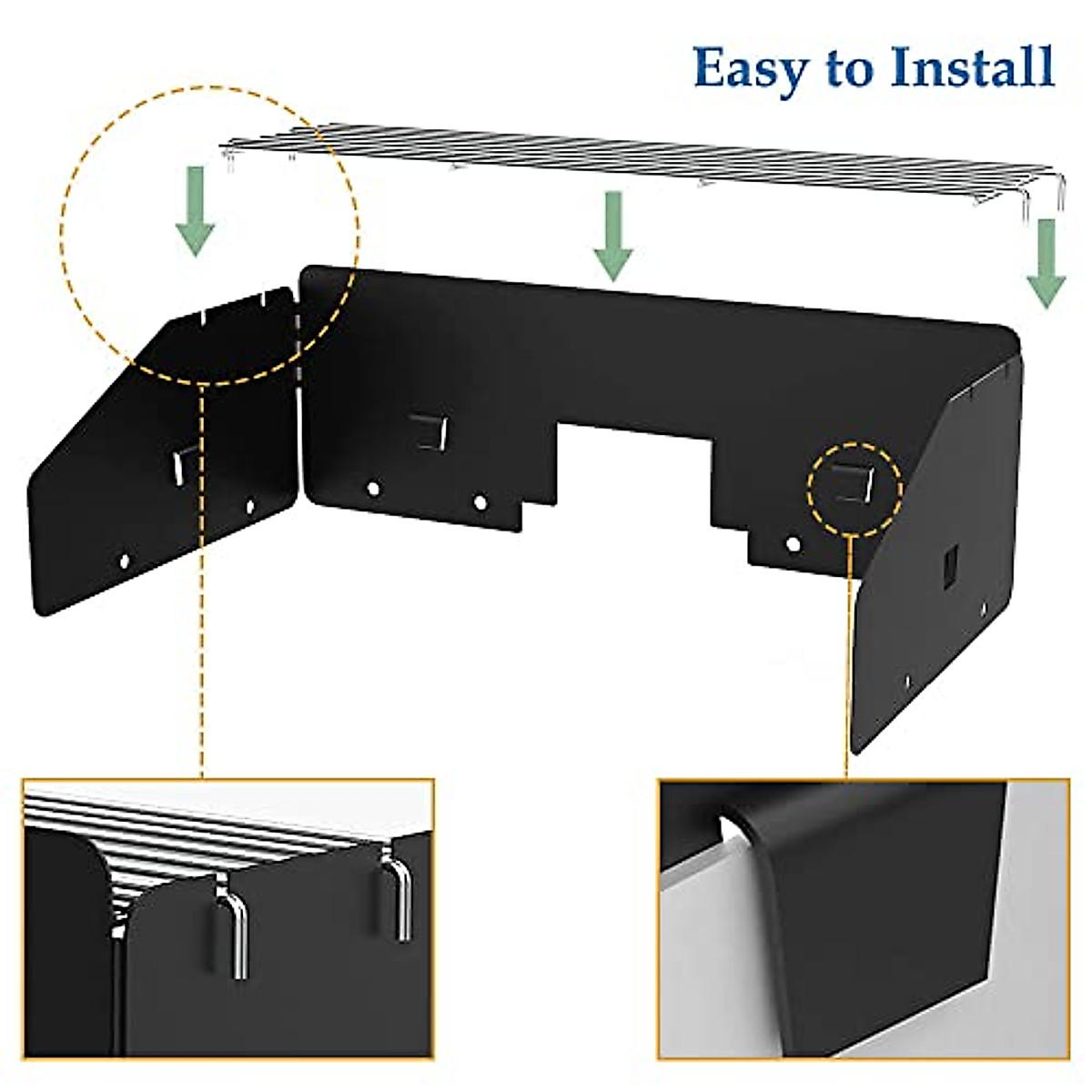 Easy to Install