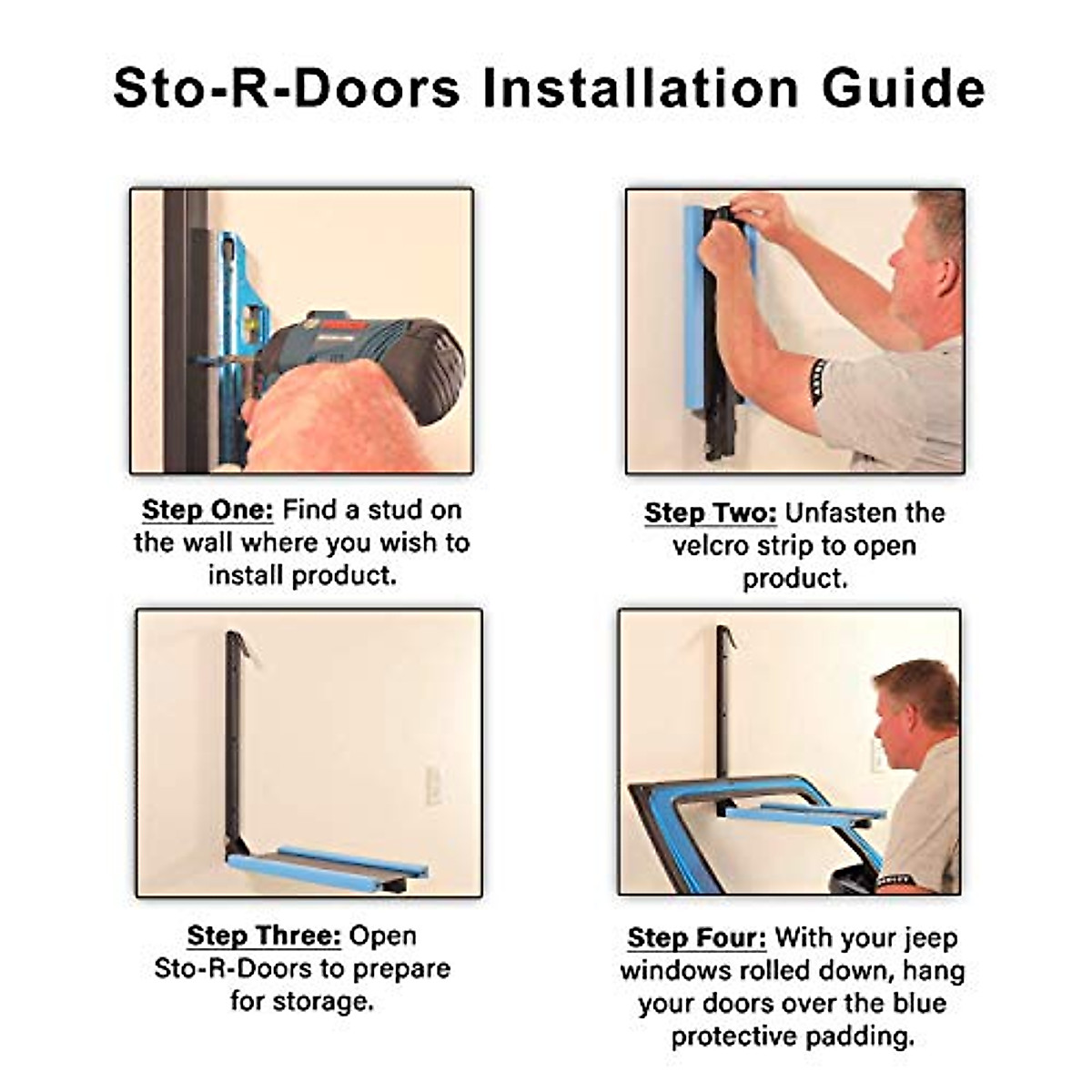 Sto-R-Doors Installation Guide

Step One: Find a stud on the wall where you wish to install product.

Step Two: Unfasten the velcro strip to open product.

Step Three: Open Sto-R-Doors to prepare for storage.

Step Four: With your jeep windows rolled down, hang your doors over the blue protective padding.