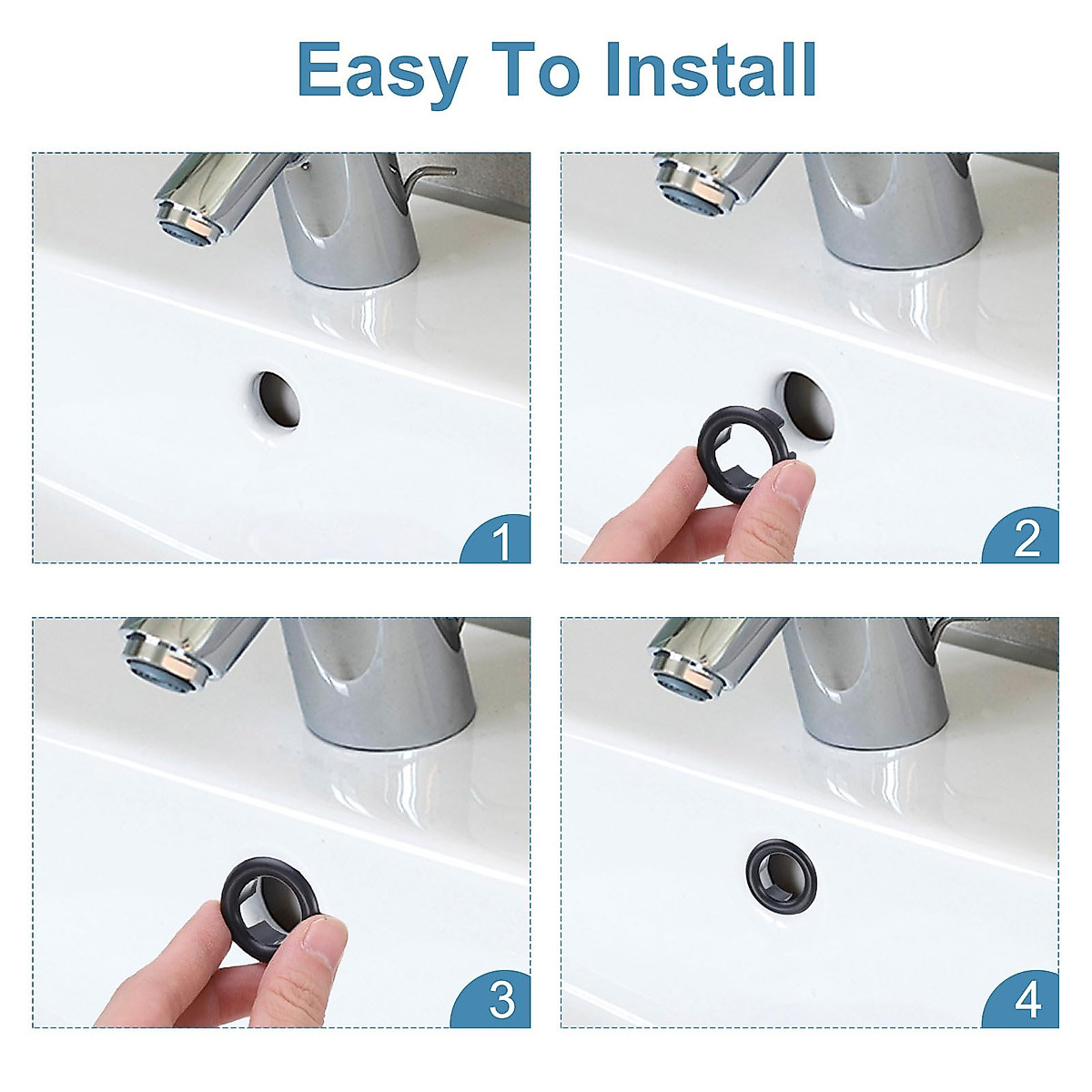 Easy To Install

1

2

3

4