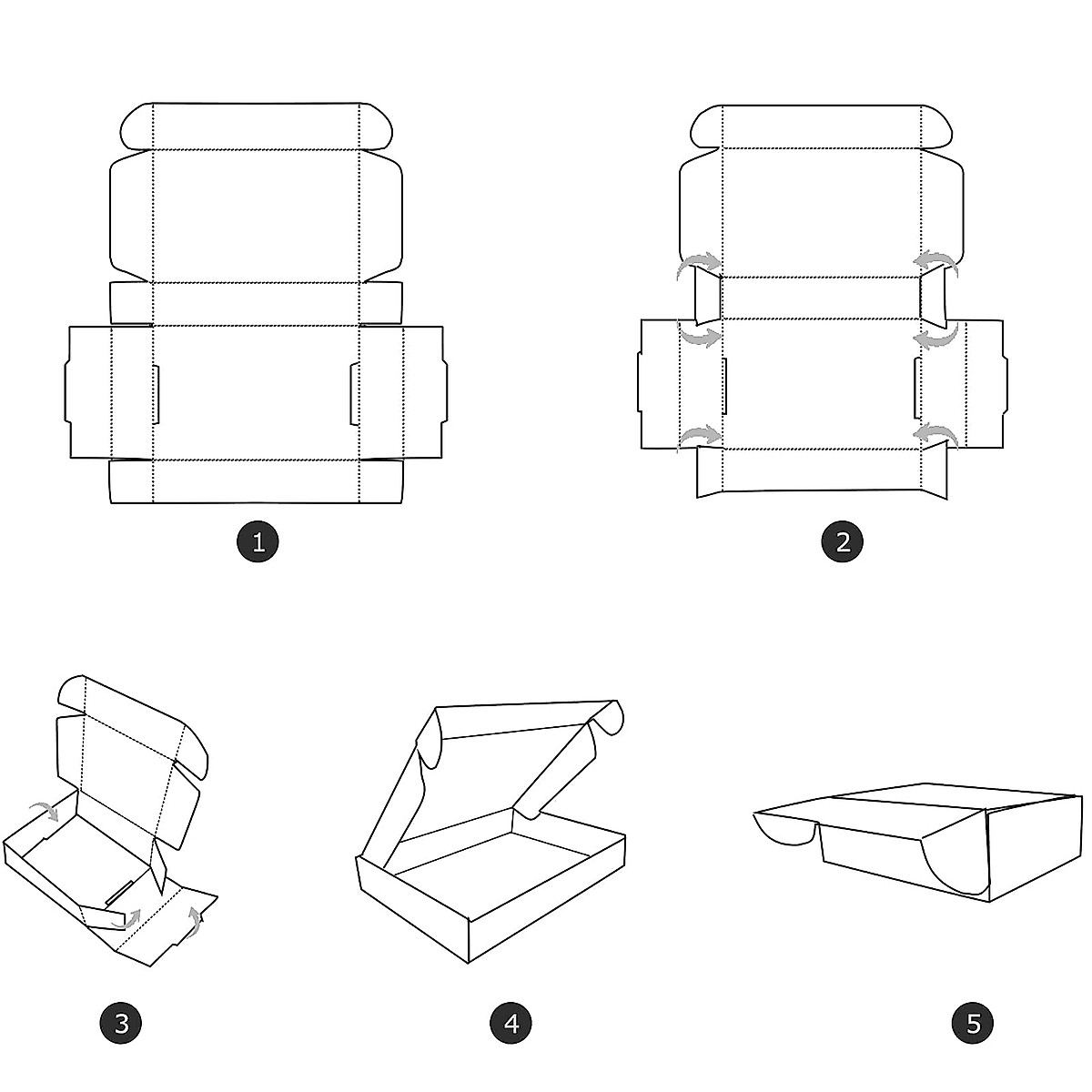 1

2

3

4

5