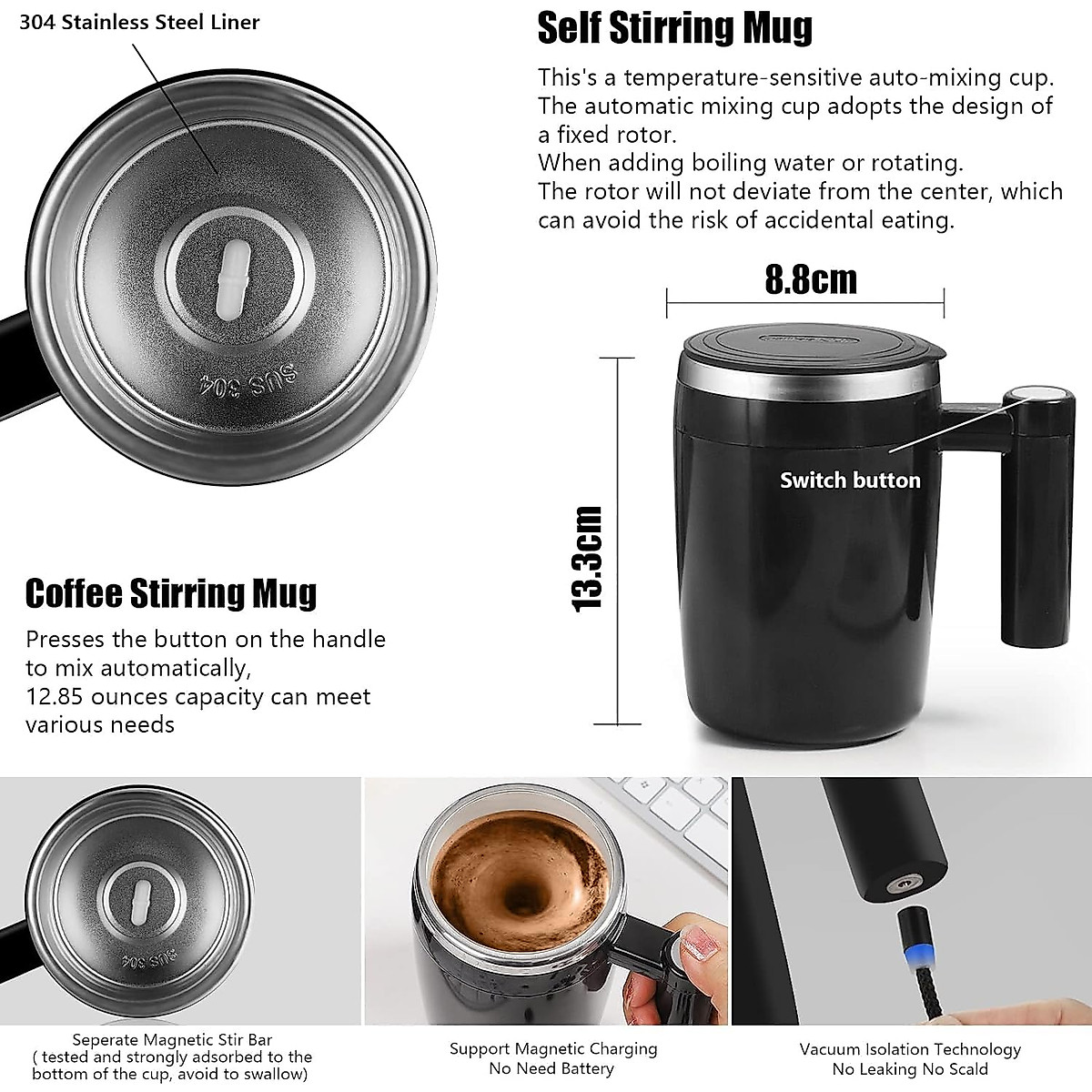 304 Stainless Steel Liner

SUS 304

Self Stirring Mug

This's a temperature-sensitive auto-mixing cup. The automatic mixing cup adopts the design of a fixed rotor.
When adding boiling water or rotating.
The rotor will not deviate from the center, which can avoid the risk of accidental eating.

8.8cm

13.3cm

Switch button

Coffee Stirring Mug

Presses the button on the handle to mix automatically,
12.85 ounces capacity can meet various needs

SUS 304

Seperate Magnetic Stir Bar
( tested and strongly adsorbed to the bottom of the cup, avoid to swallow)

Support Magnetic Charging
No Need Battery

Vacuum Isolation Technology
No Leaking No Scald