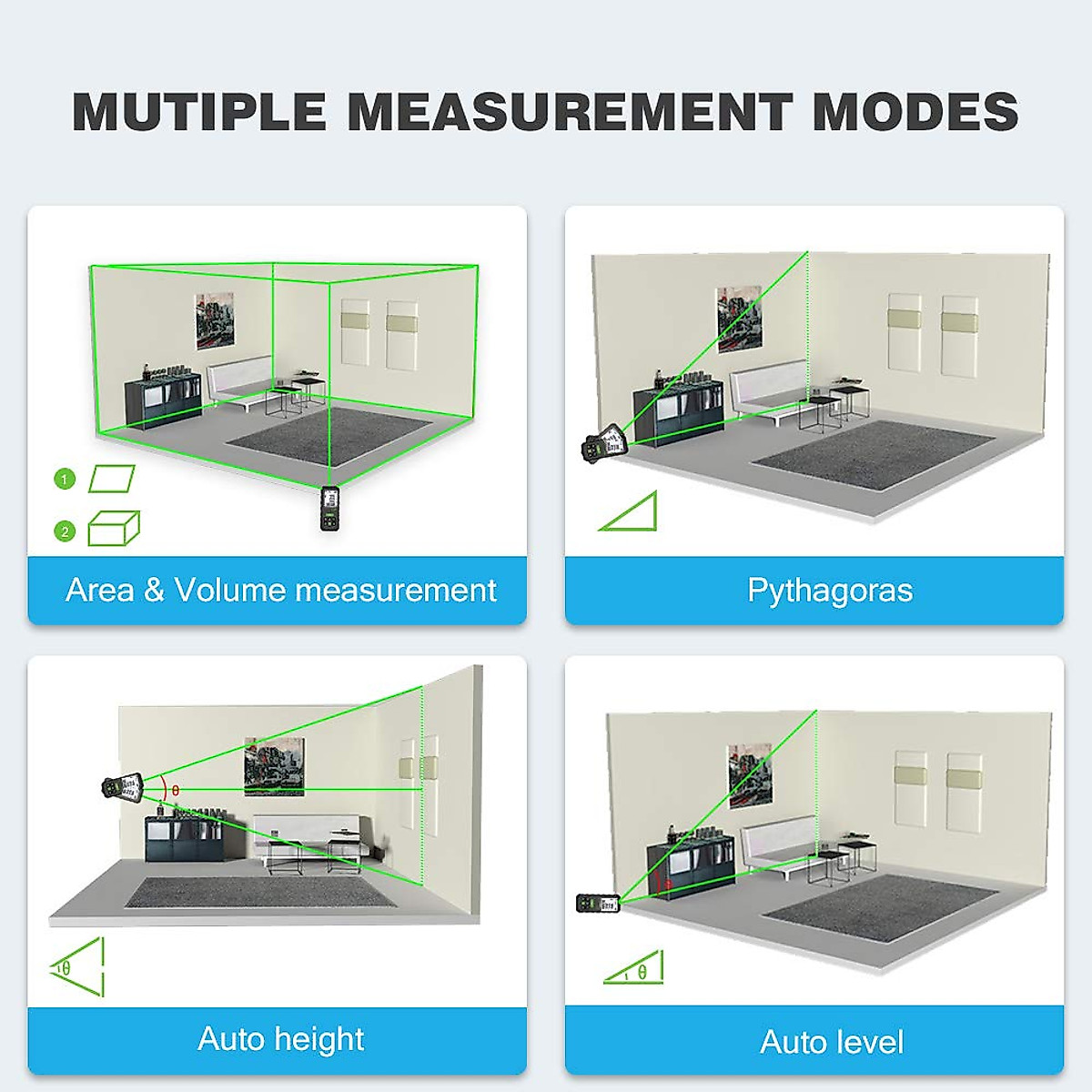 MUTIPLE MEASUREMENT MODES

1

2

Area & Volume measurement

Pythagoras

θ

θ

Auto height

θ

Auto level