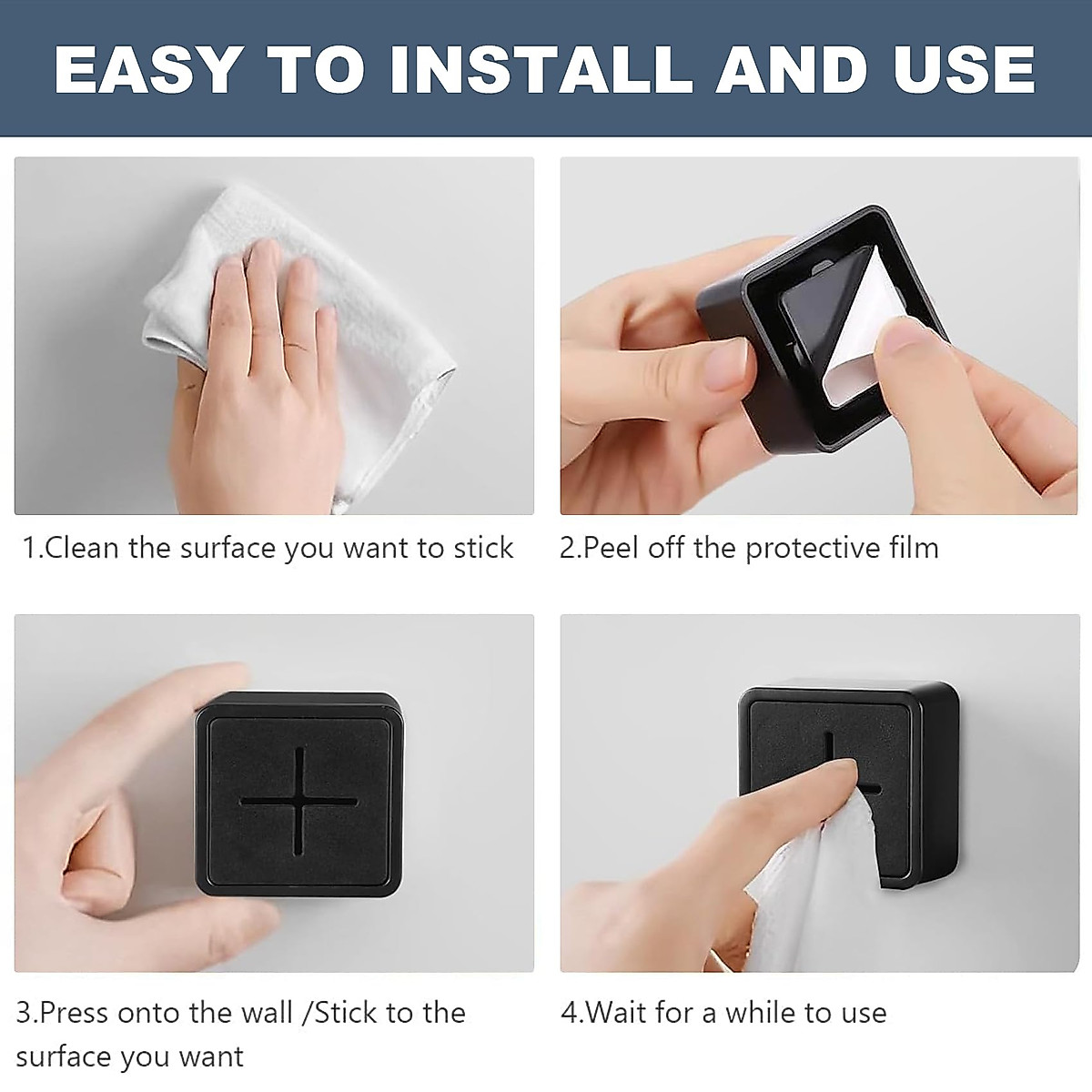 EASY TO INSTALL AND USE

1.Clean the surface you want to stick

2.Peel off the protective film

3.Press onto the wall /Stick to the surface you want

4.Wait for a while to use