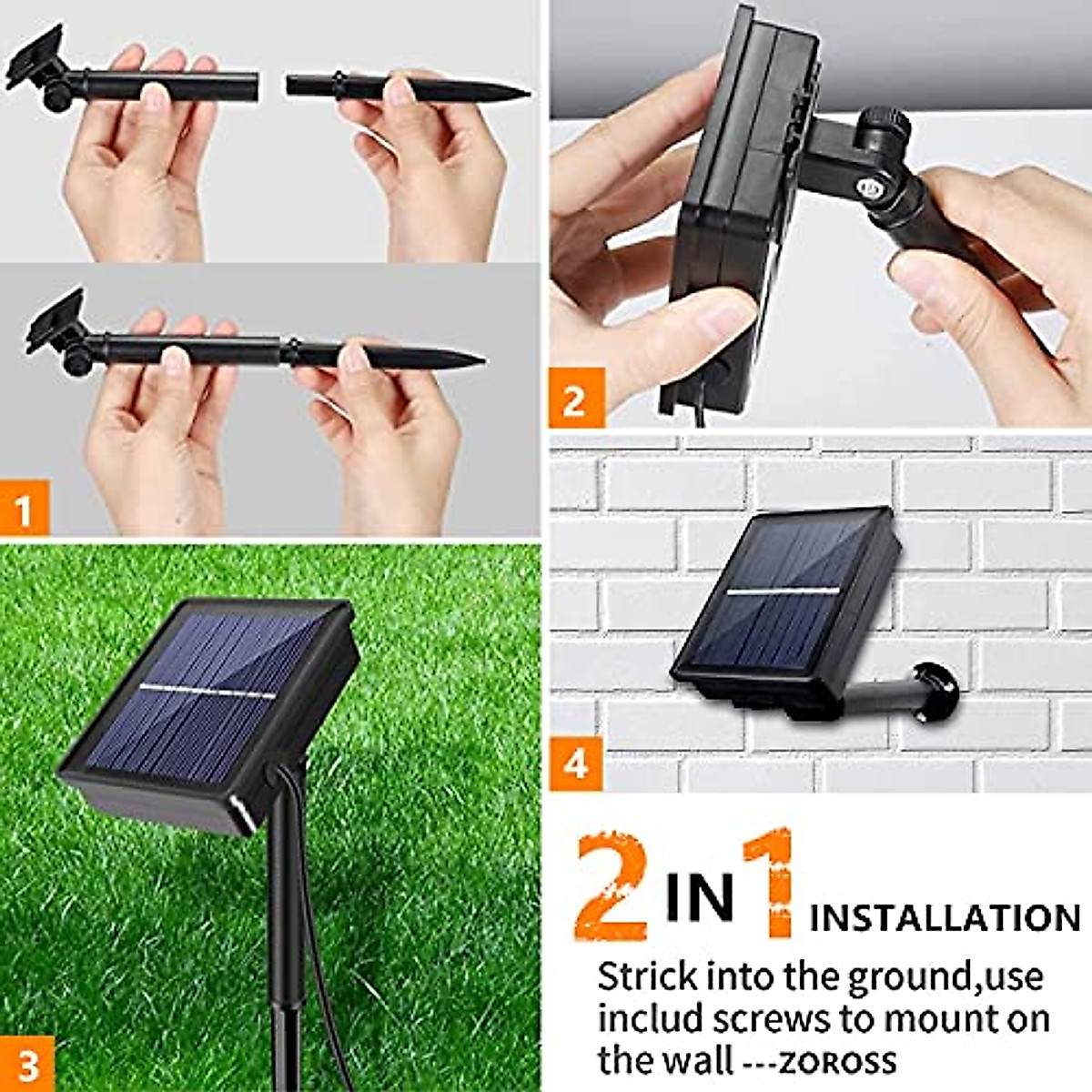 1

2

3

4

2 IN 1 INSTALLATION

Strick into the ground,use includ screws to mount on the wall ---ZOROSS