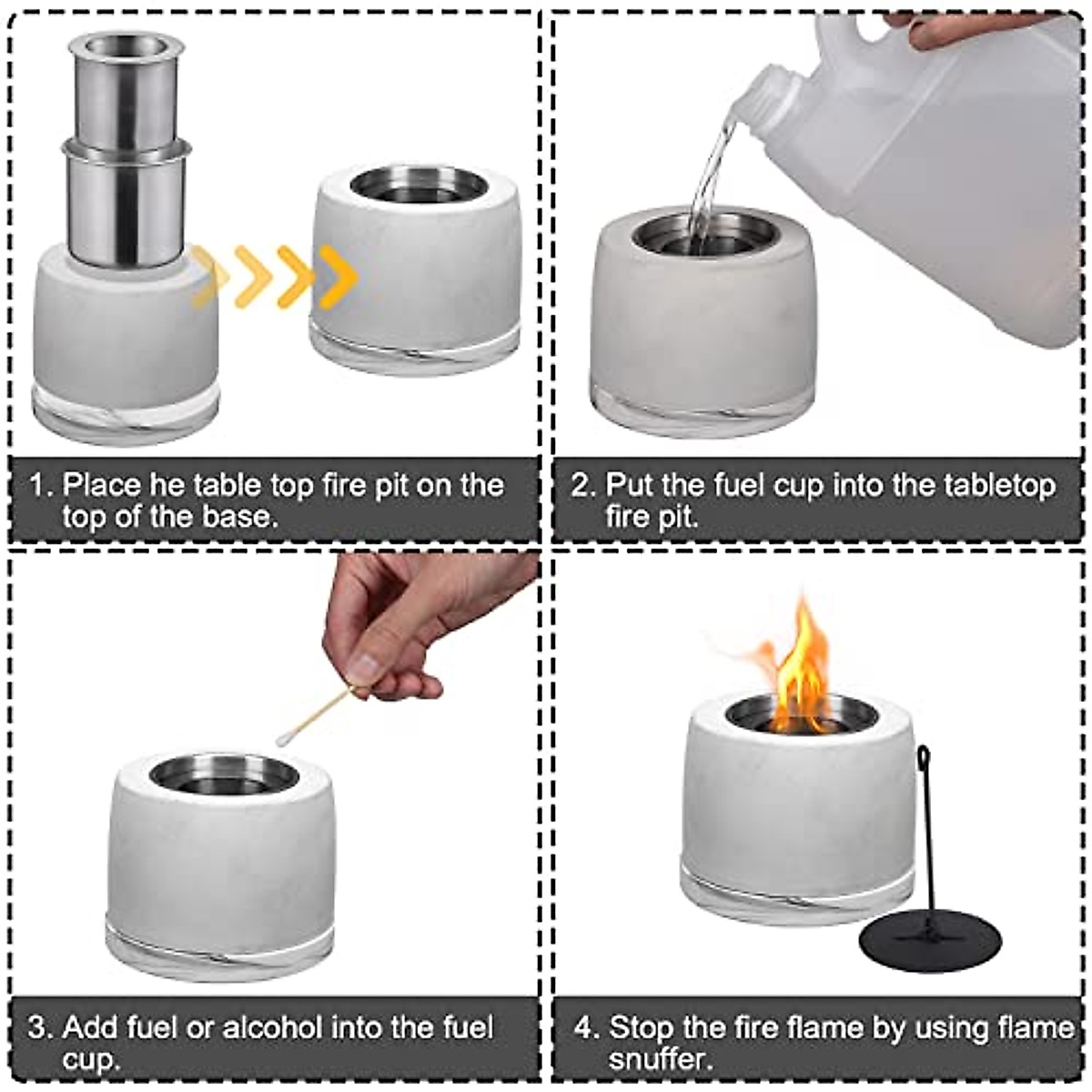 1. Place he table top fire pit on the top of the base.

2. Put the fuel cup into the tabletop fire pit.

3. Add fuel or alcohol into the fuel cup.

4. Stop the fire flame by using flame snuffer.