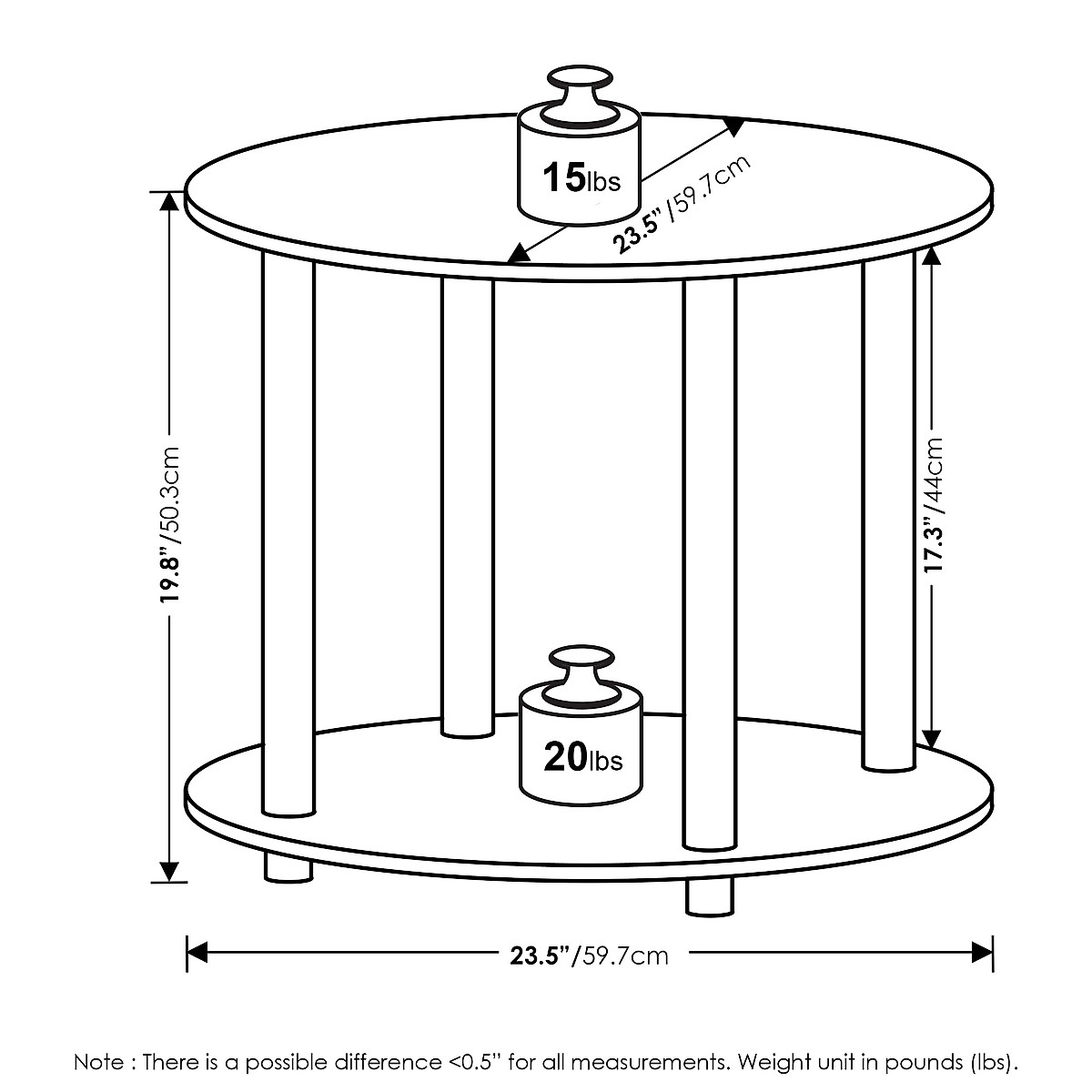 15lbs

23.5"/59.7cm

19.8"/50.3cm

17.3"/44cm

20lbs

23.5"/59.7cm

Note : There is a possible difference <0.5" for all measurements. Weight unit in pounds (lbs).