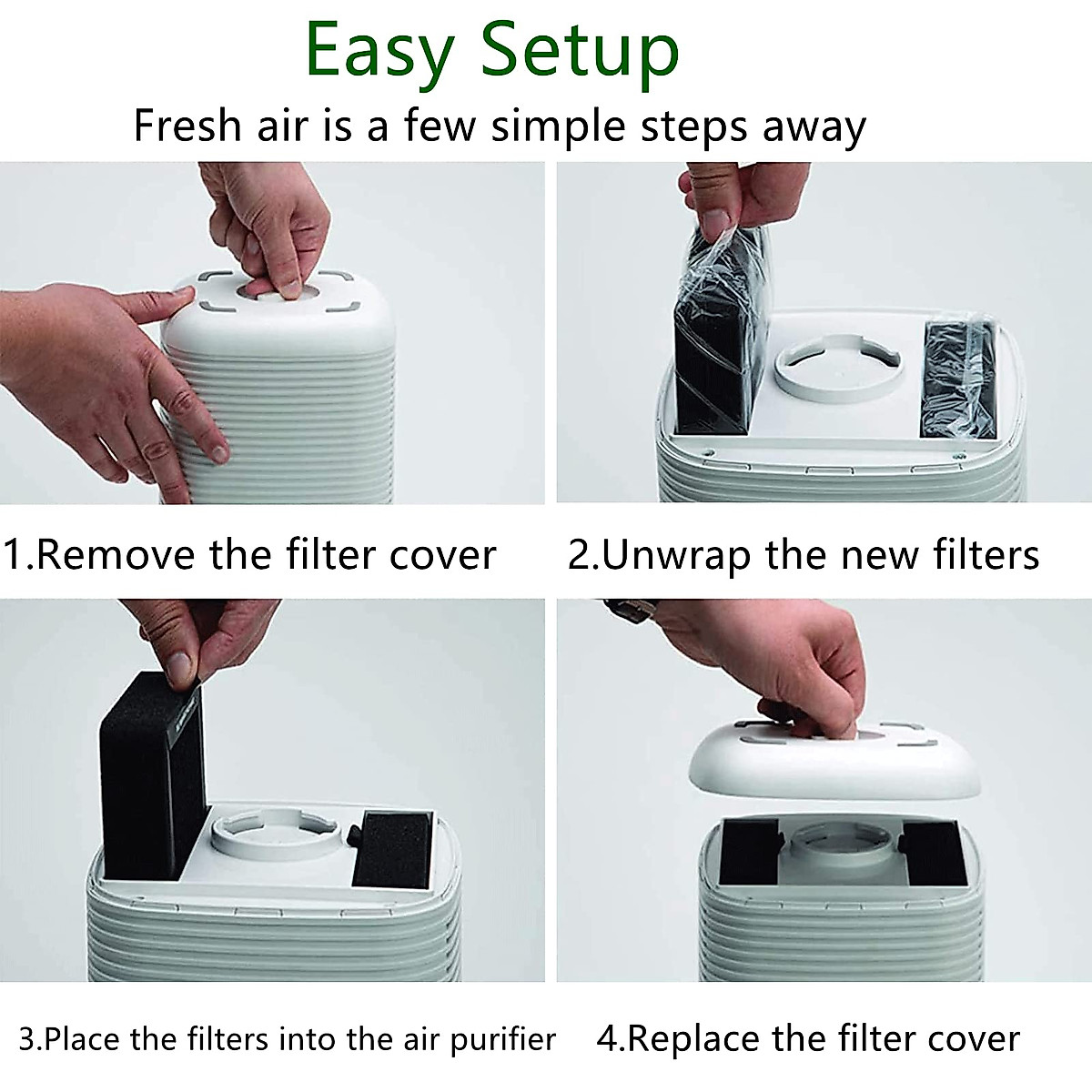 Easy Setup

Fresh air is a few simple steps away

1.Remove the filter cover

2.Unwrap the new filters

3.Place the filters into the air purifier

4.Replace the filter cover