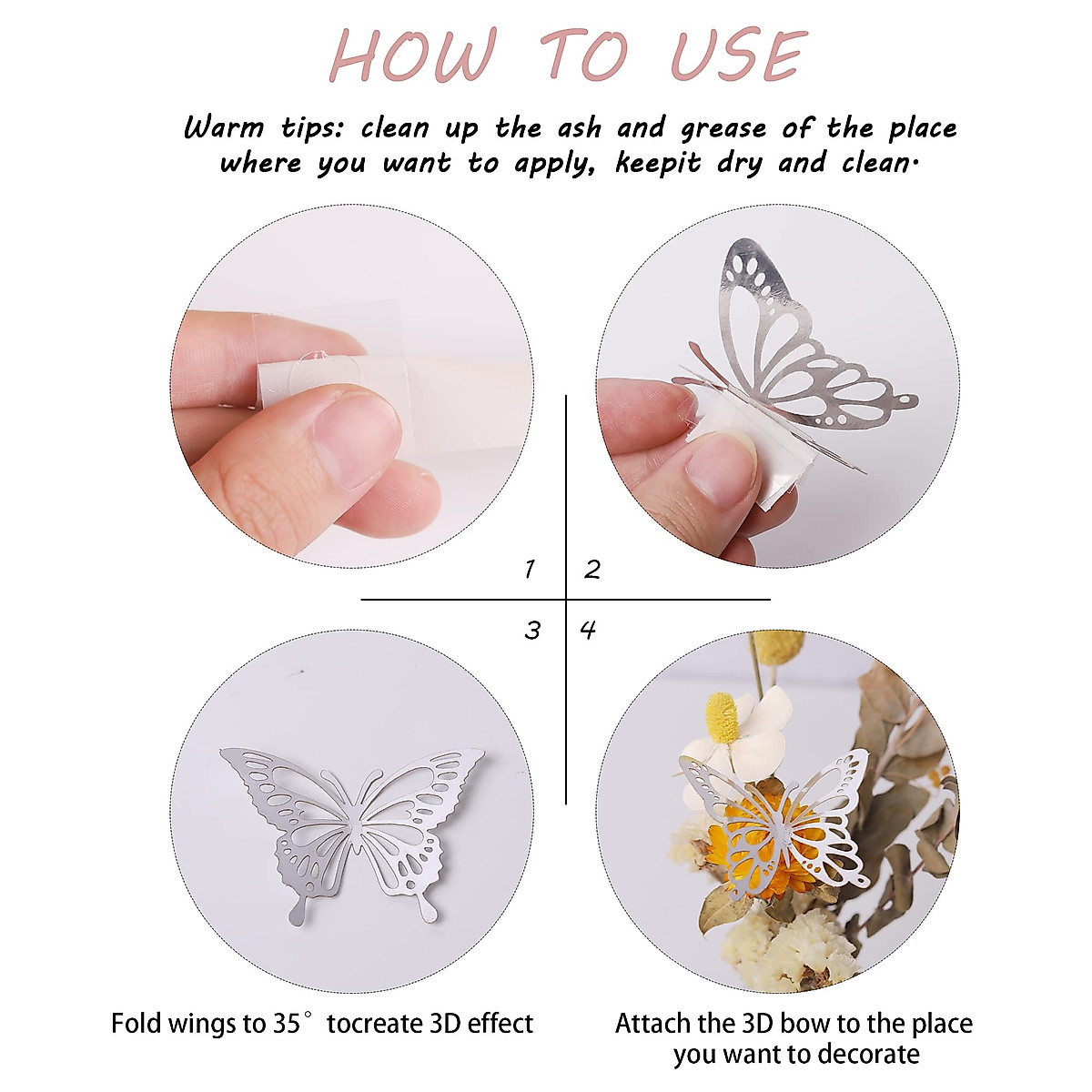 HOW TO USE

Warm tips: clean up the ash and grease of the place where you want to apply, keepit dry and clean.

1
2
3
4

Fold wings to 35° tocreate 3D effect

Attach the 3D bow to the place you want to decorate