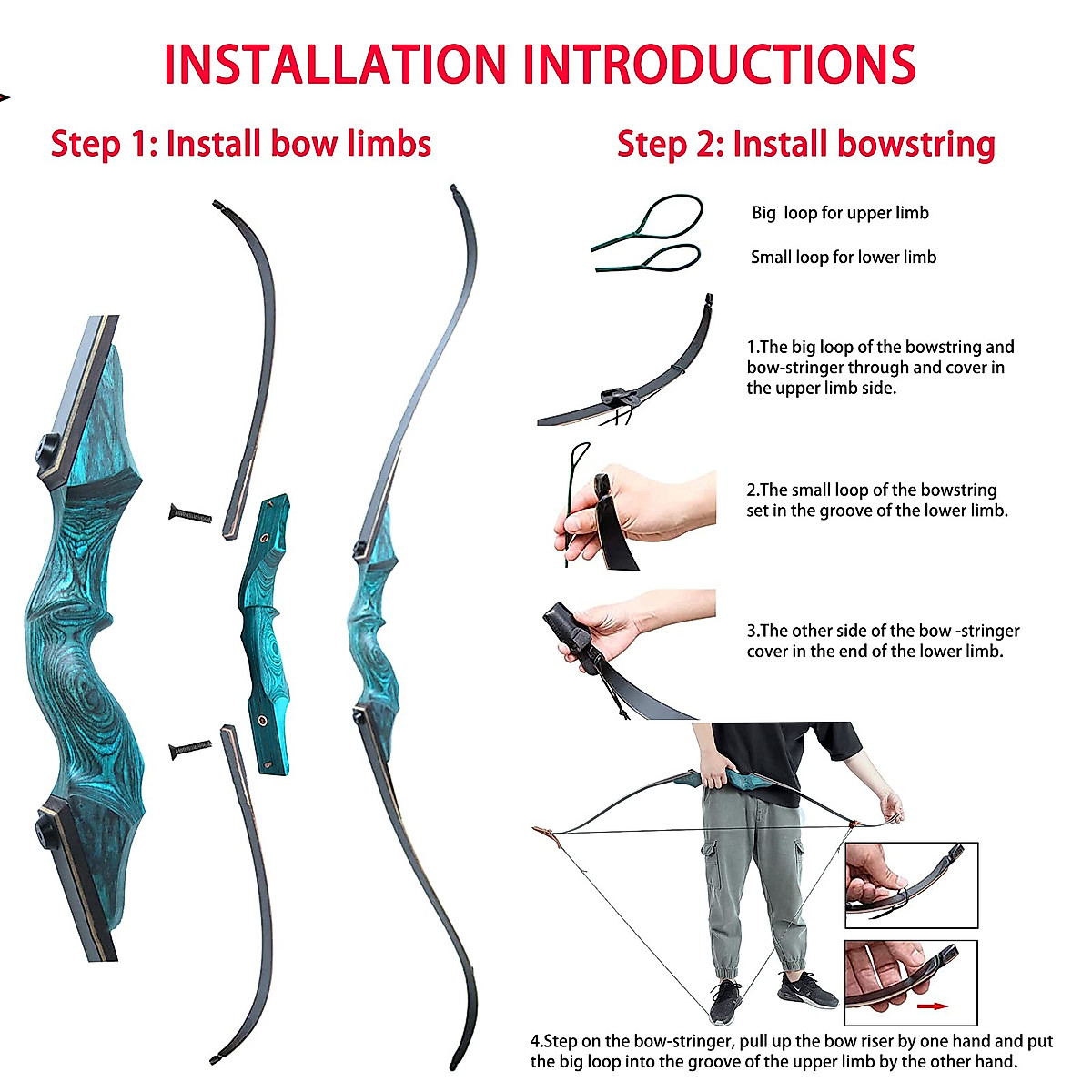 INSTALLATION INTRODUCTIONS

Step 1: Install bow limbs

Step 2: Install bowstring

Big loop for upper limb

Small loop for lower limb

1.The big loop of the bowstring and bow-stringer through and cover in the upper limb side.

2.The small loop of the bowstring set in the groove of the lower limb.

3.The other side of the bow -stringer cover in the end of the lower limb.

4.Step on the bow-stringer, pull up the bow riser by one hand and put the big loop into the groove of the upper limb by the other hand.