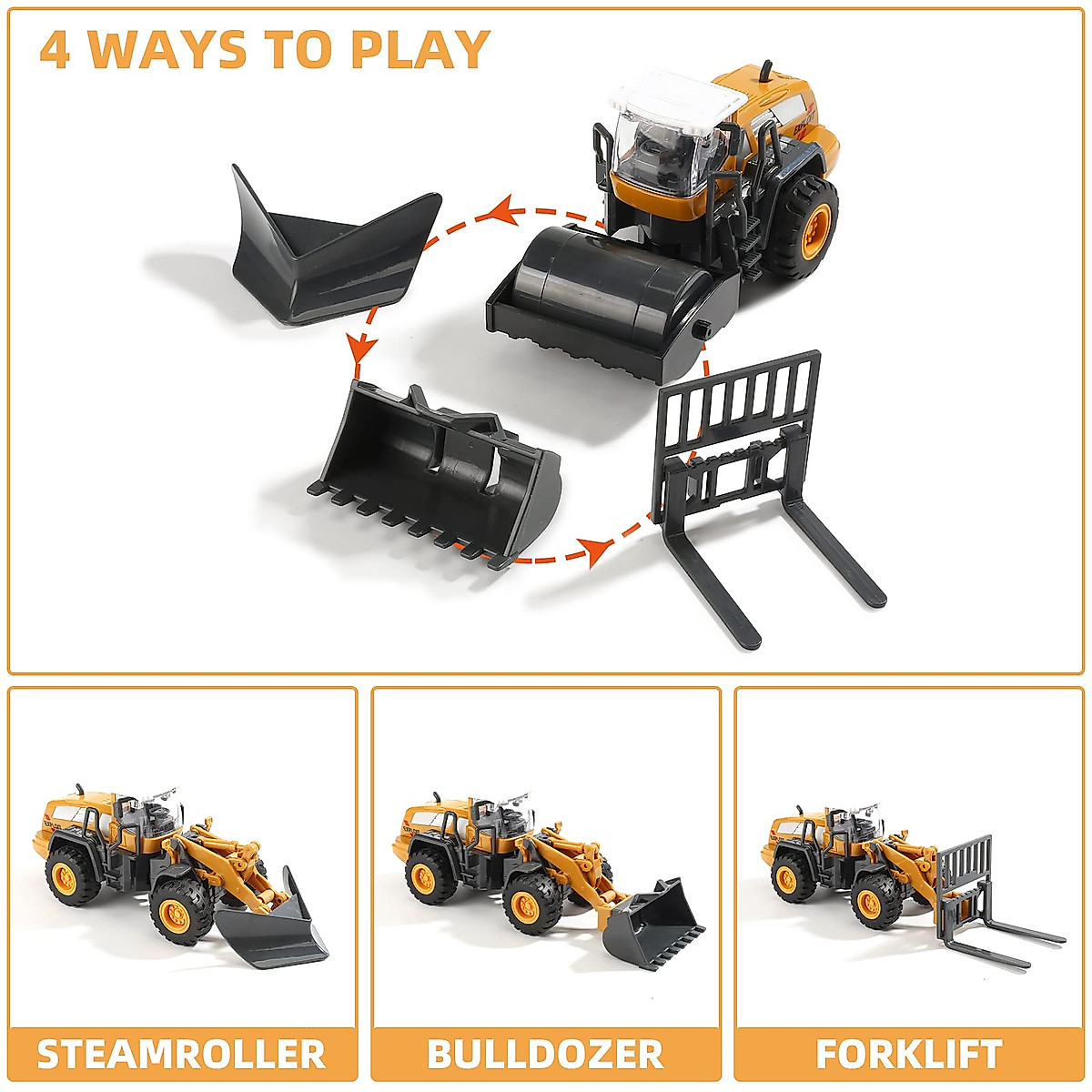 4 WAYS TO PLAY

STEAMROLLER

BULLDOZER

FORKLIFT