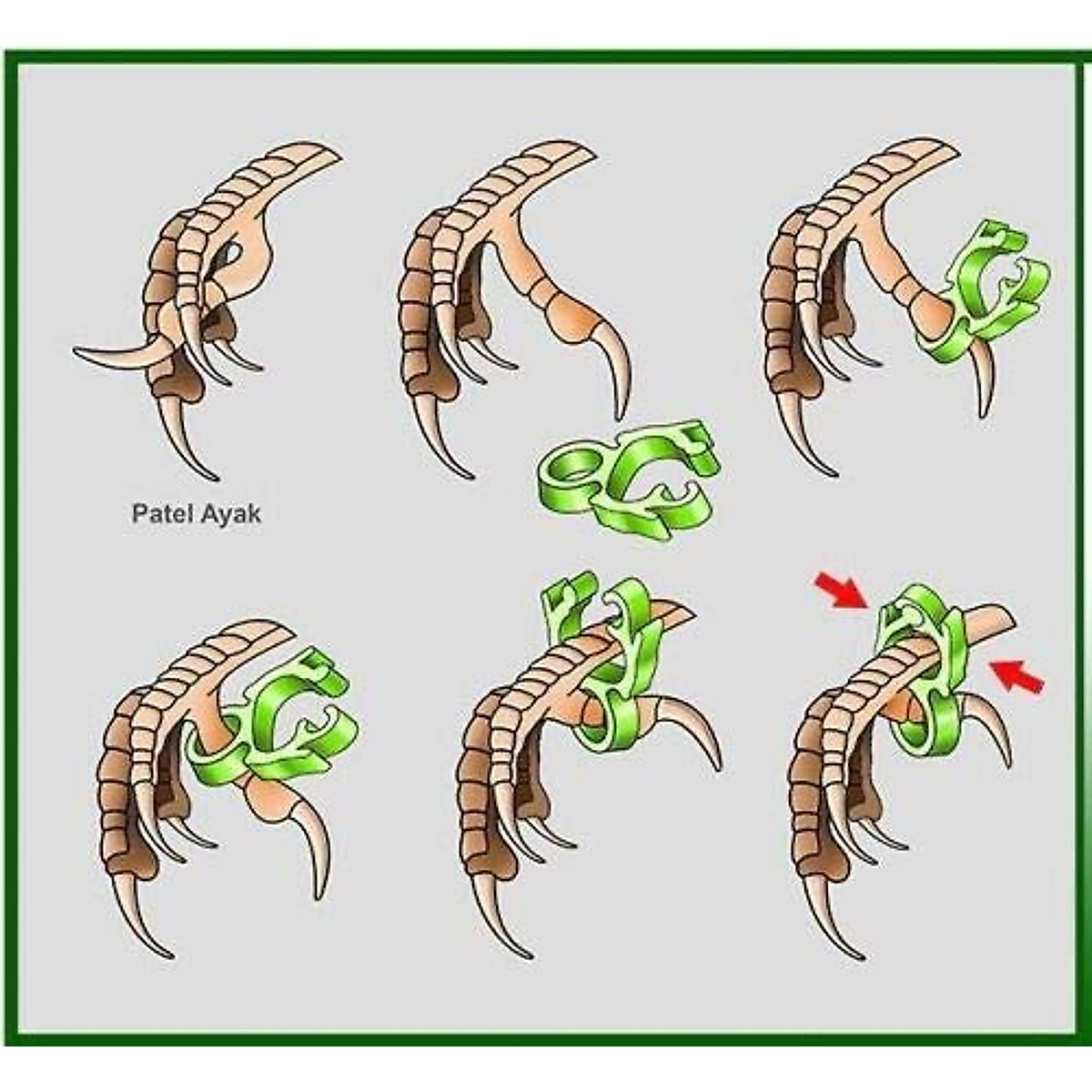 Patel Ayak