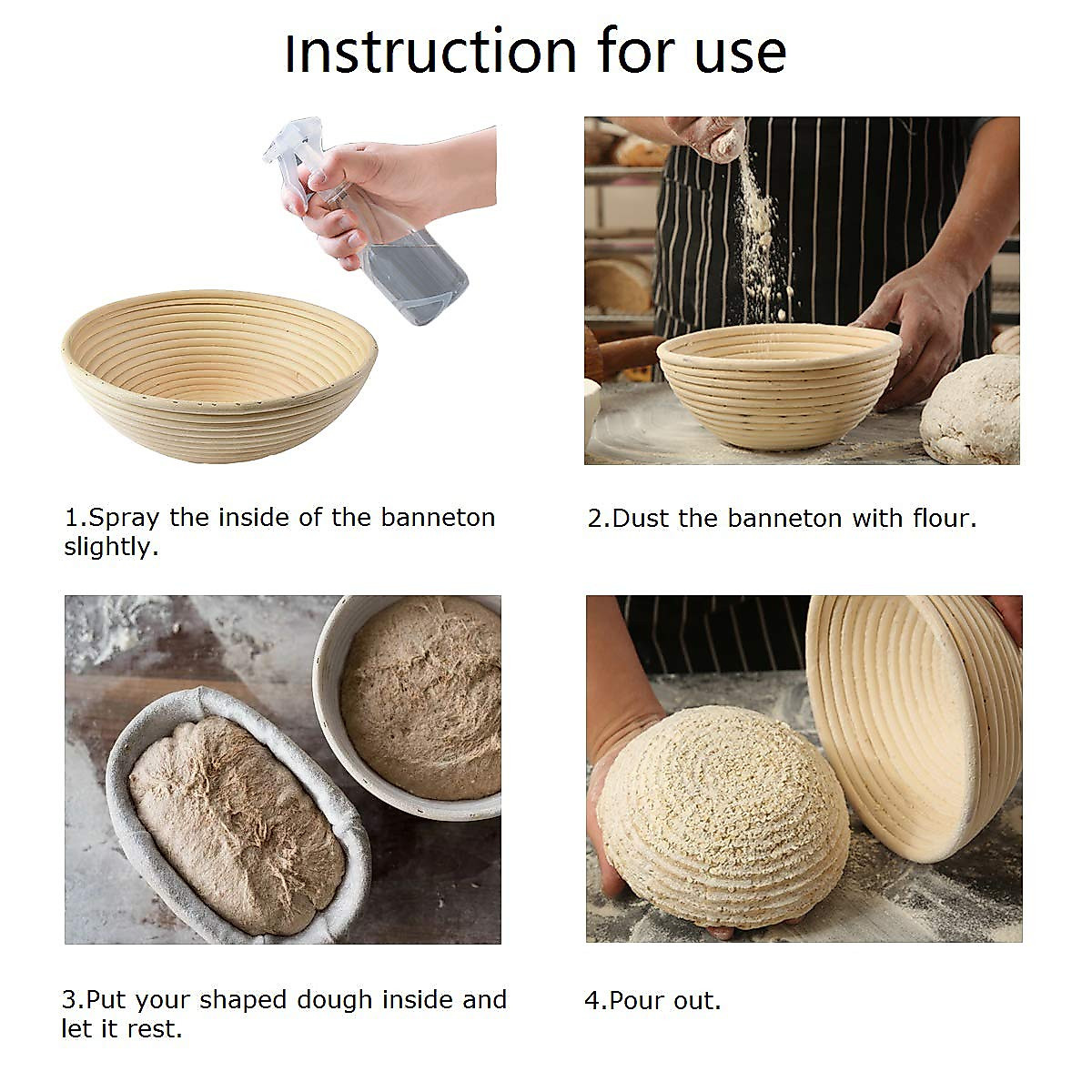 Instruction for use

1.Spray the inside of the banneton slightly.

2.Dust the banneton with flour.

3.Put your shaped dough inside and let it rest.

4.Pour out.