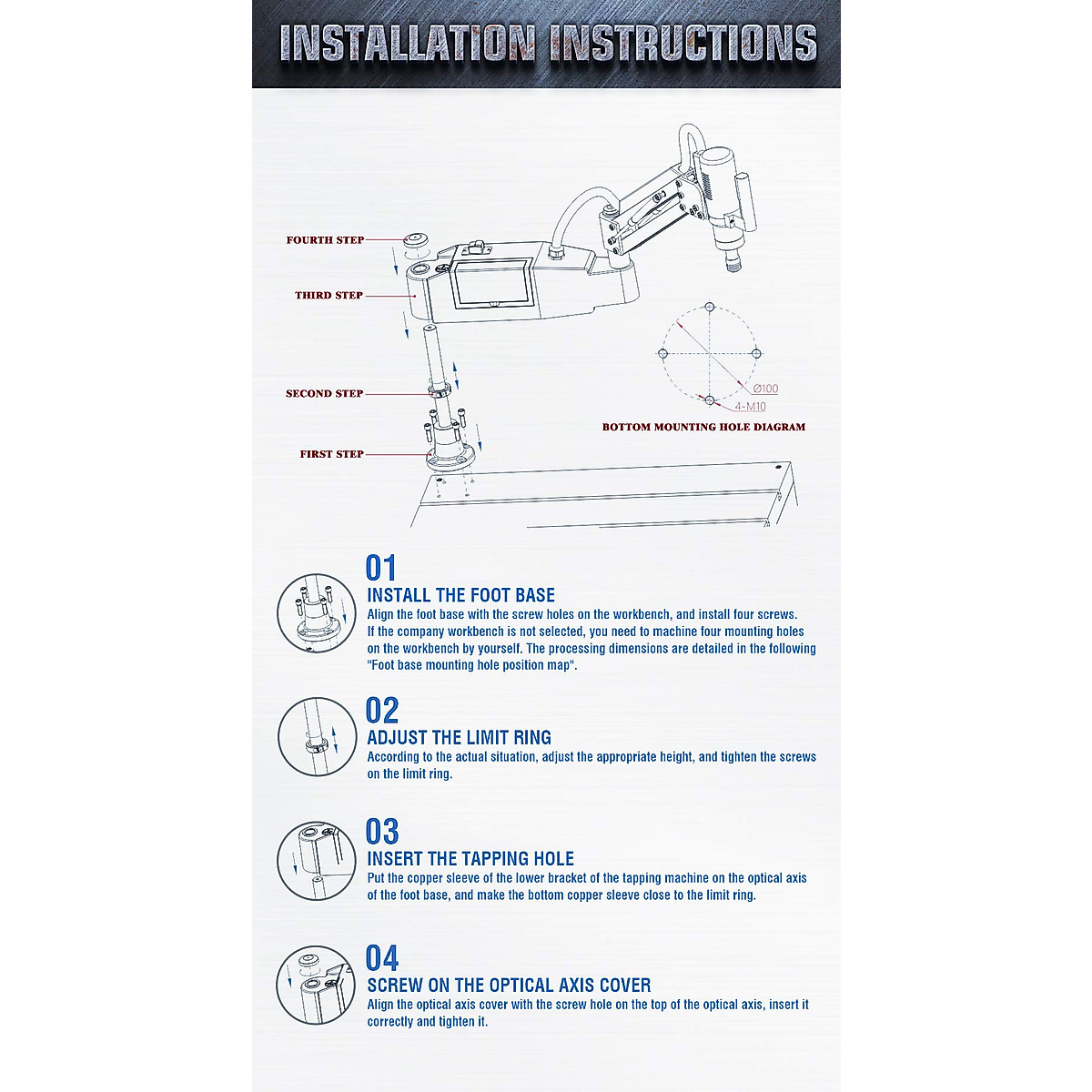 INSTALLATION INSTRUCTIONS

FOURTH STEP

THIRD STEP

SECOND STEP

FIRST STEP

Ø100

4-M10

BOTTOM MOUNTING HOLE DIAGRAM

01

INSTALL THE FOOT BASE

Align the foot base with the screw holes on the workbench, and install four screws. If the company workbench is not selected, you need to machine four mounting holes on the workbench by yourself. The processing dimensions are detailed in the following "Foot base mounting hole position map".

02

ADJUST THE LIMIT RING

According to the actual situation, adjust the appropriate height, and tighten the screws on the limit ring.

03

INSERT THE TAPPING HOLE

Put the copper sleeve of the lower bracket of the tapping machine on the optical axis of the foot base, and make the bottom copper sleeve close to the limit ring.

04

SCREW ON THE OPTICAL AXIS COVER

Align the optical axis cover with the screw hole on the top of the optical axis, insert it correctly and tighten it.