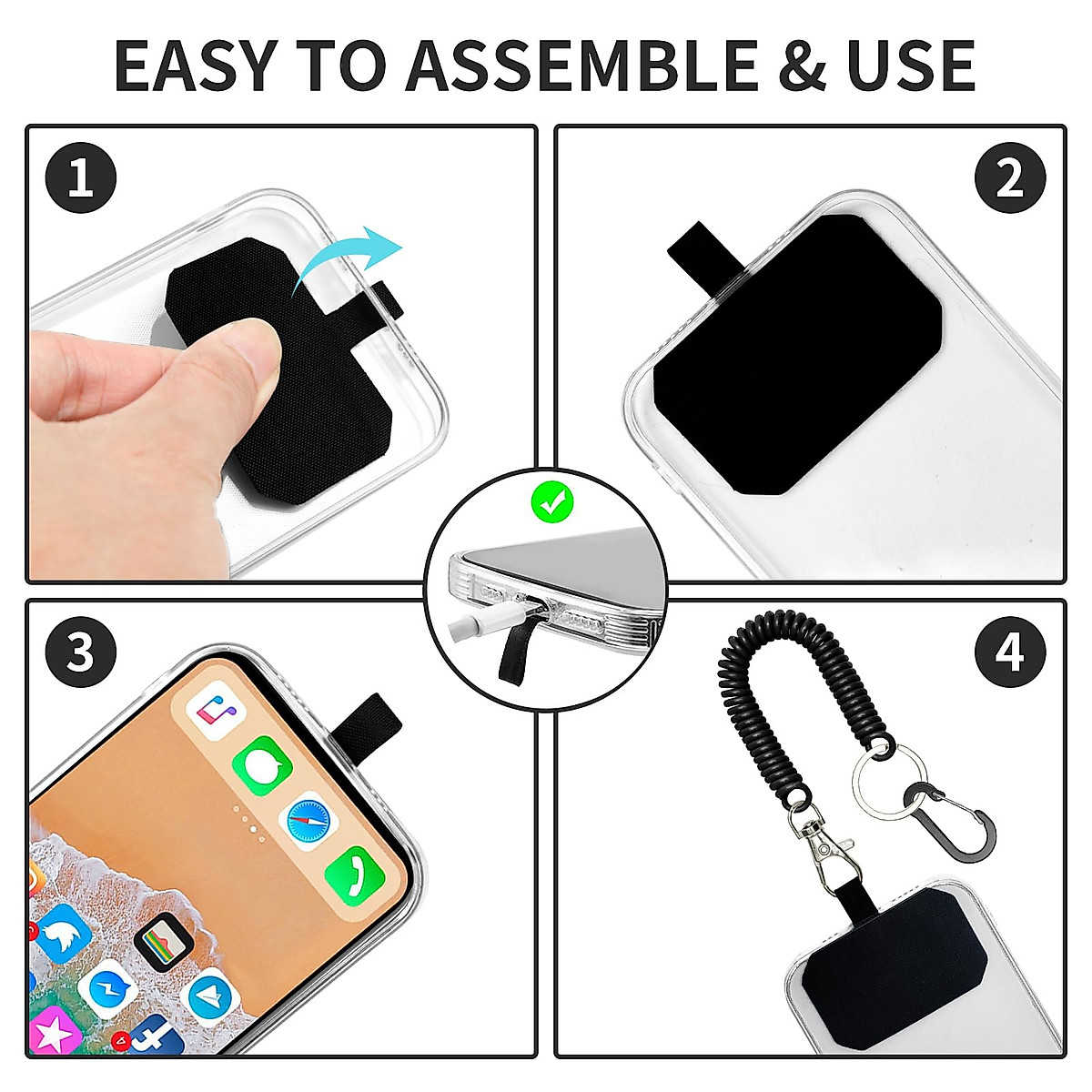 EASY TO ASSEMBLE & USE

1

2

3

4