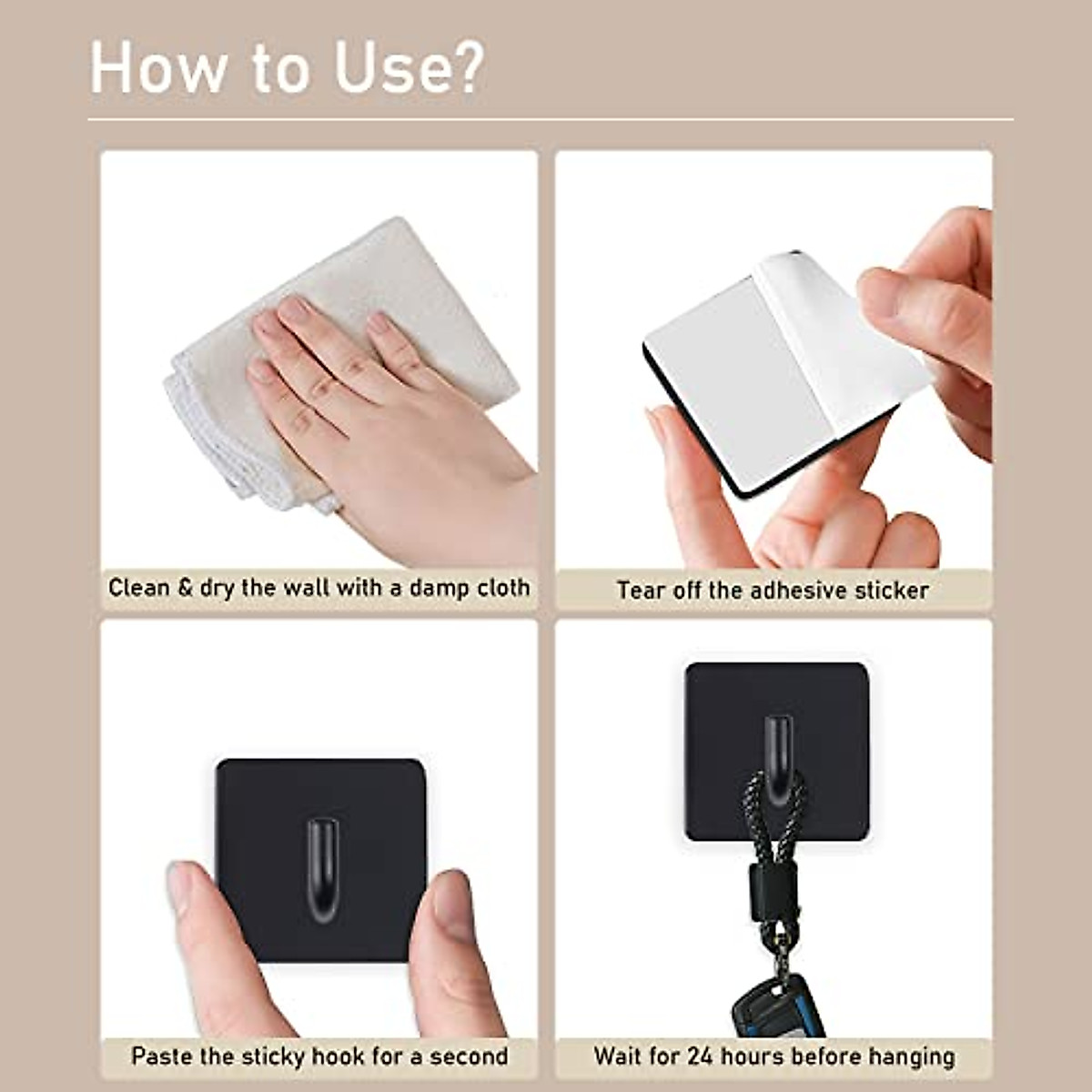 How to Use?

Clean & dry the wall with a damp cloth

Tear off the adhesive sticker

Paste the sticky hook for a second

Wait for 24 hours before hanging