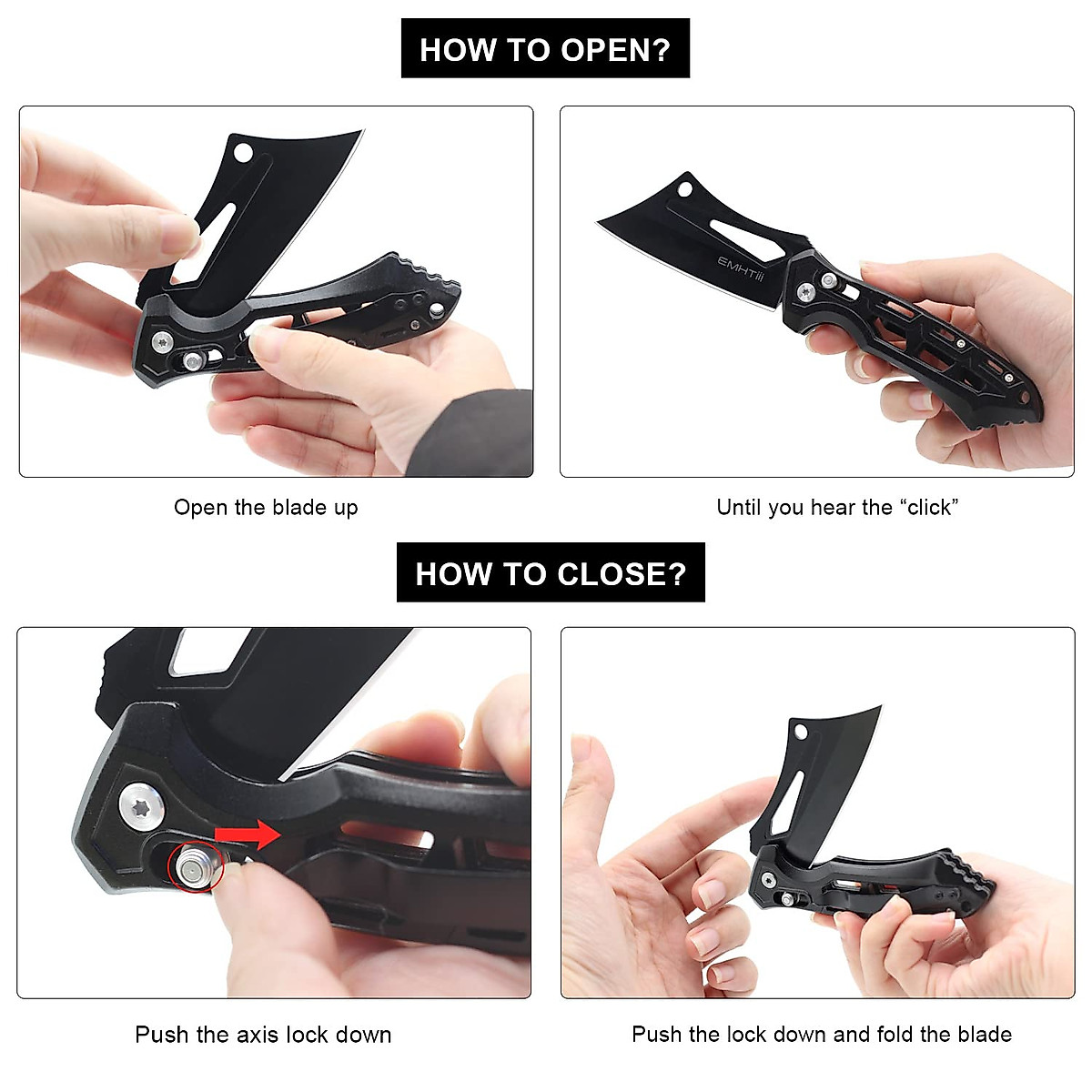 HOW TO OPEN?

EMHTiii

Open the blade up

Until you hear the “click”

HOW TO CLOSE?

Push the axis lock down

Push the lock down and fold the blade