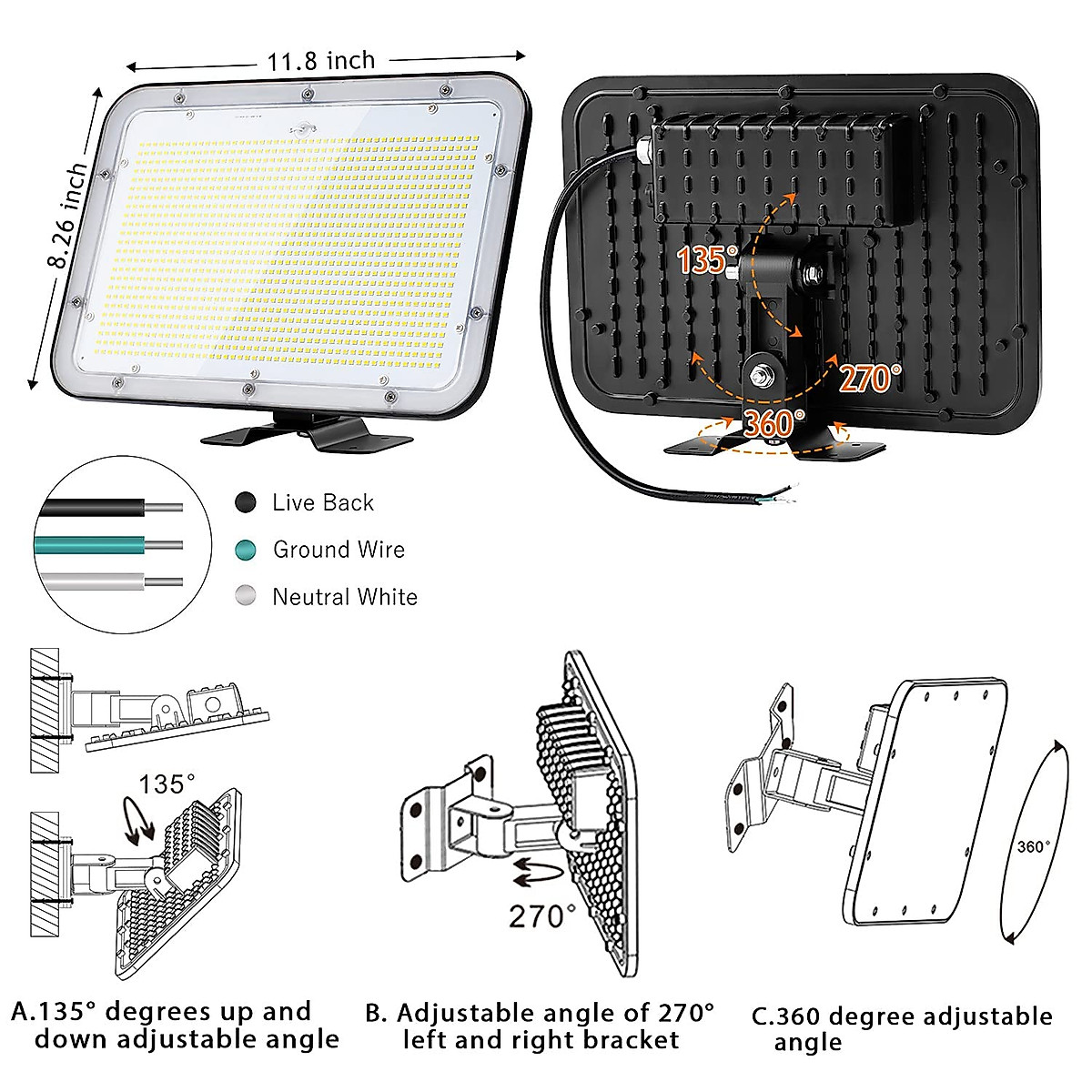 11.8 inch

8.26 inch

135°

270°

360°

Live Back

Ground Wire

Neutral White

135°

270°

360°

A.135° degrees up and down adjustable angle

B. Adjustable angle of 270° left and right bracket

C.360 degree adjustable angle