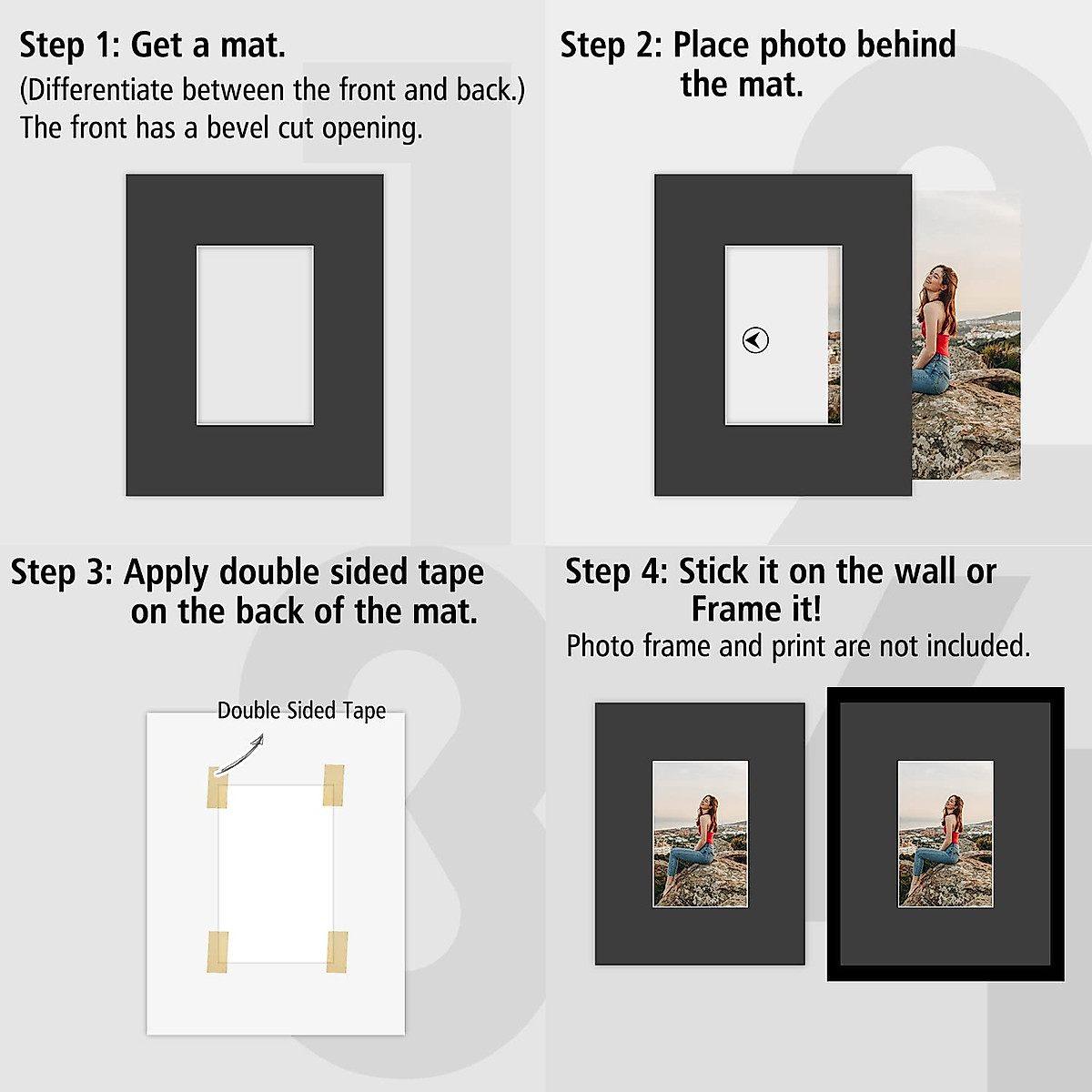 Step 1: Get a mat.
(Differentiate between the front and back.)
The front has a bevel cut opening.

Step 2: Place photo behind the mat.

Step 3: Apply double sided tape on the back of the mat.

Double Sided Tape

Step 4: Stick it on the wall or Frame it!
Photo frame and print are not included.