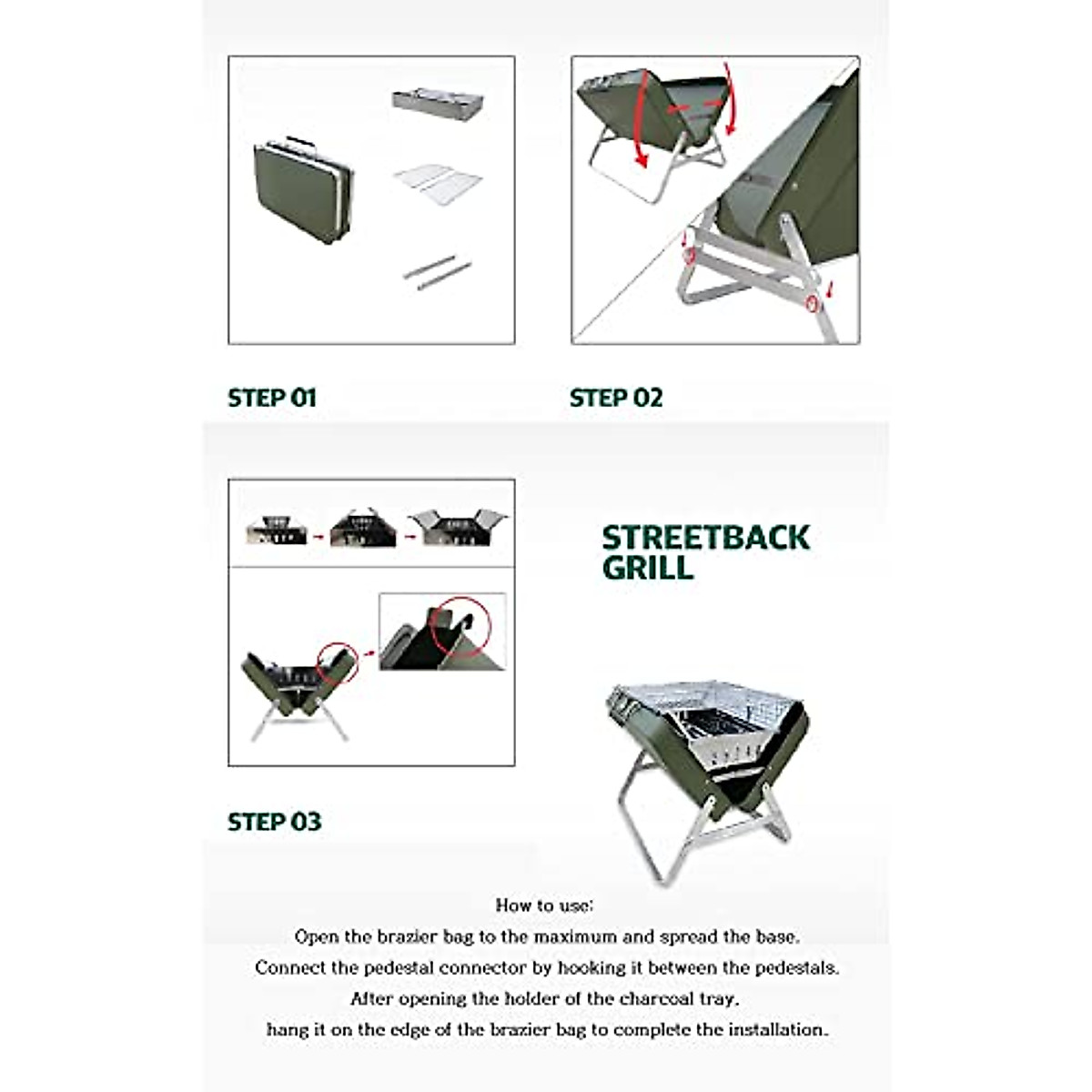 STEP 01

STEP 02

STEP 03

STREETBACK GRILL

How to use:
Open the brazier bag to the maximum and spread the base.
Connect the pedestal connector by hooking it between the pedestals.
After opening the holder of the charcoal tray,
hang it on the edge of the brazier bag to complete the installation.