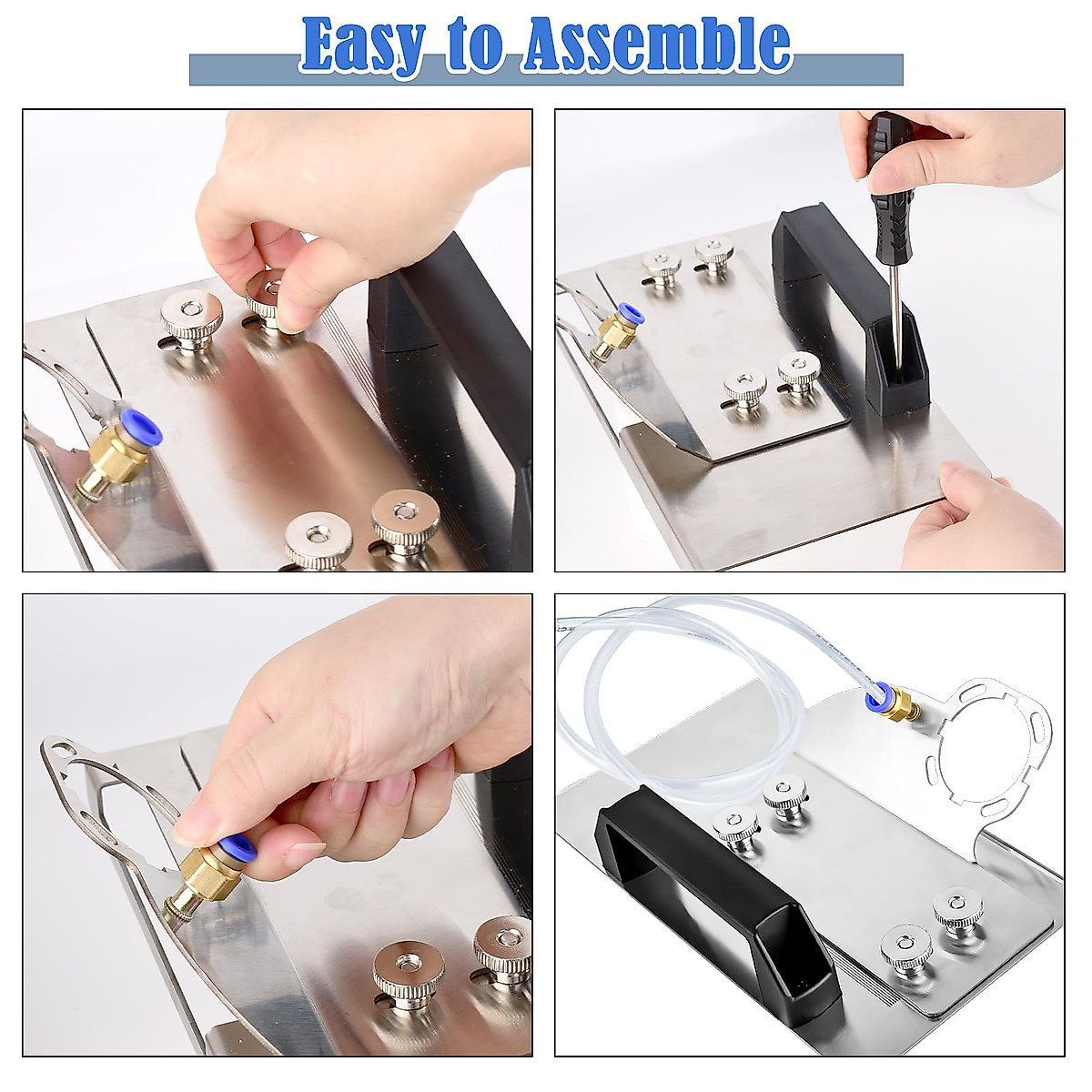 Easy to Assemble