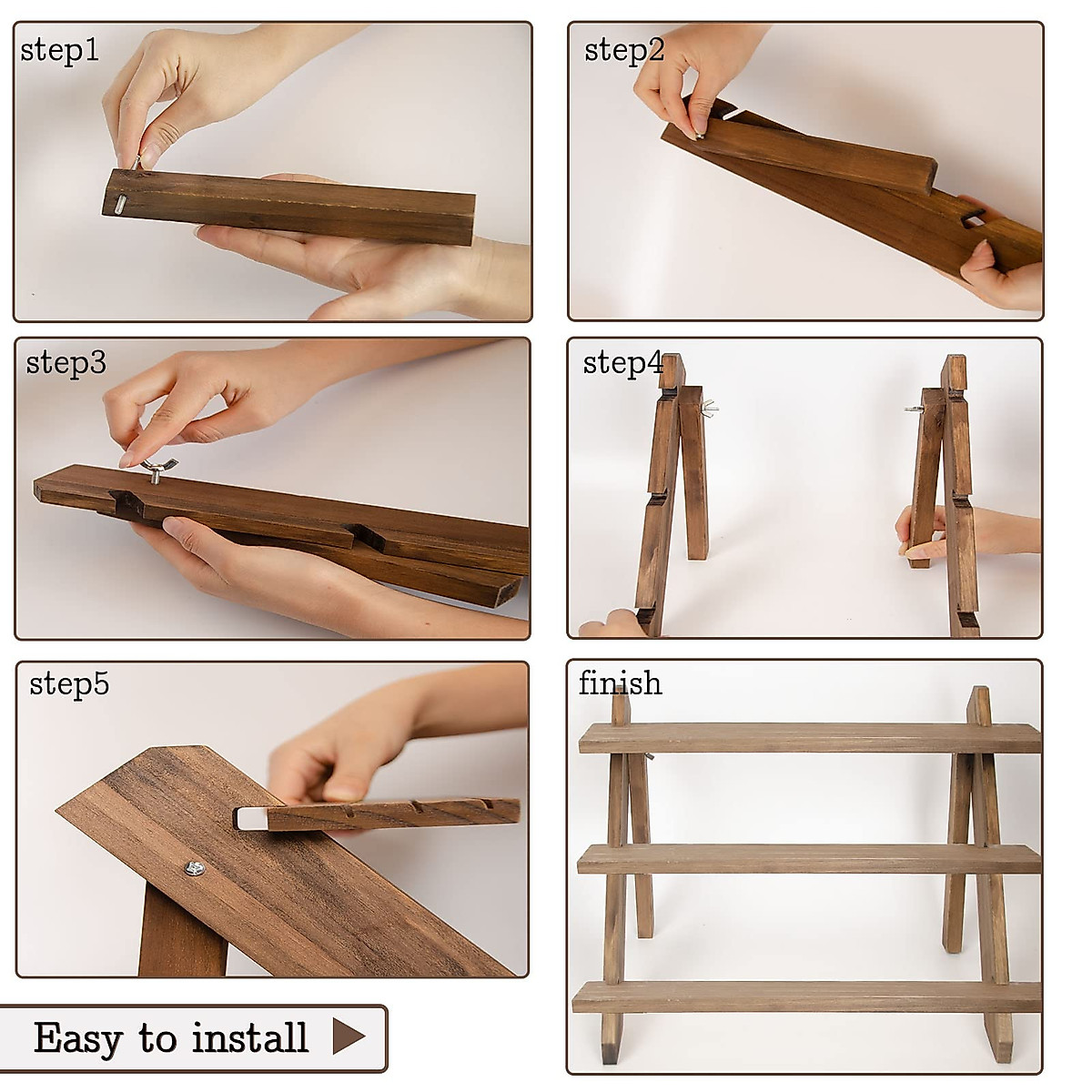 step1

step2

step3

step4

step5

finish

Easy to install