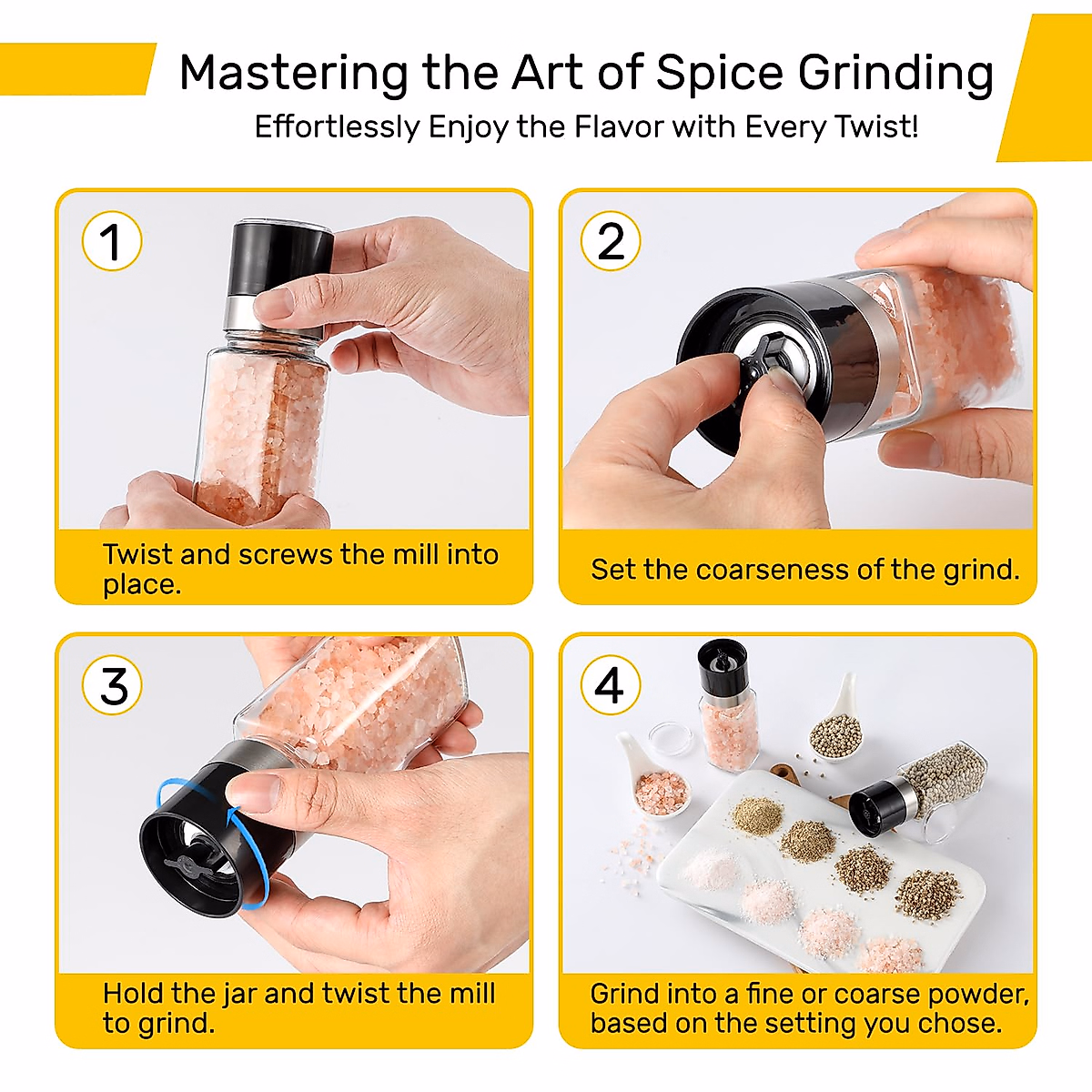 Mastering the Art of Spice Grinding
Effortlessly Enjoy the Flavor with Every Twist!

1
Twist and screws the mill into place.

2
Set the coarseness of the grind.

3
Hold the jar and twist the mill to grind.

4
Grind into a fine or coarse powder, based on the setting you chose.