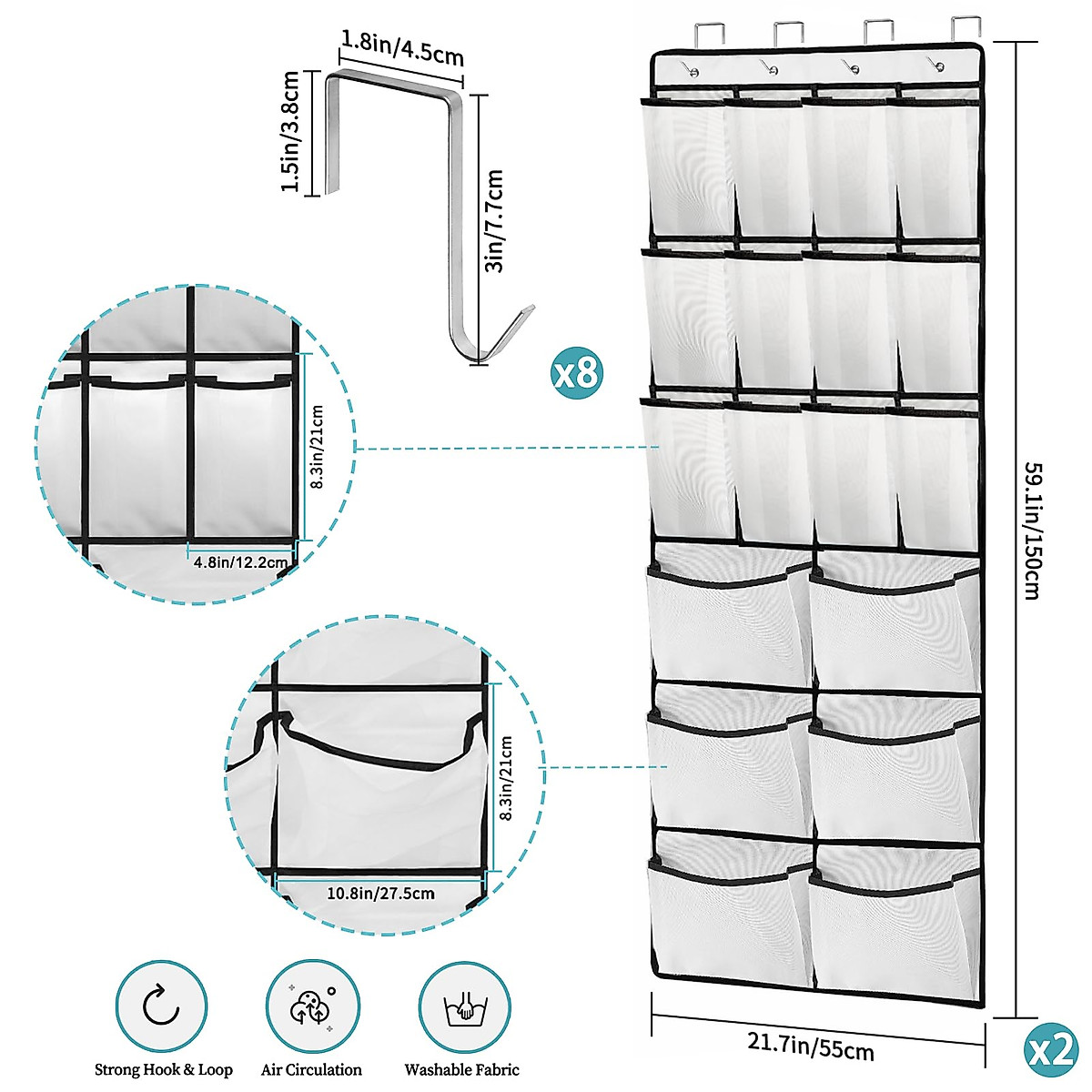 1.8in/4.5cm

1.5in/3.8cm

3in/7.7cm

x8

8.3in/21cm

4.8in/12.2cm

8.3in/21cm

10.8in/27.5cm

59.1in/150cm

21.7in/55cm

x2

Strong Hook & Loop

Air Circulation

Washable Fabric